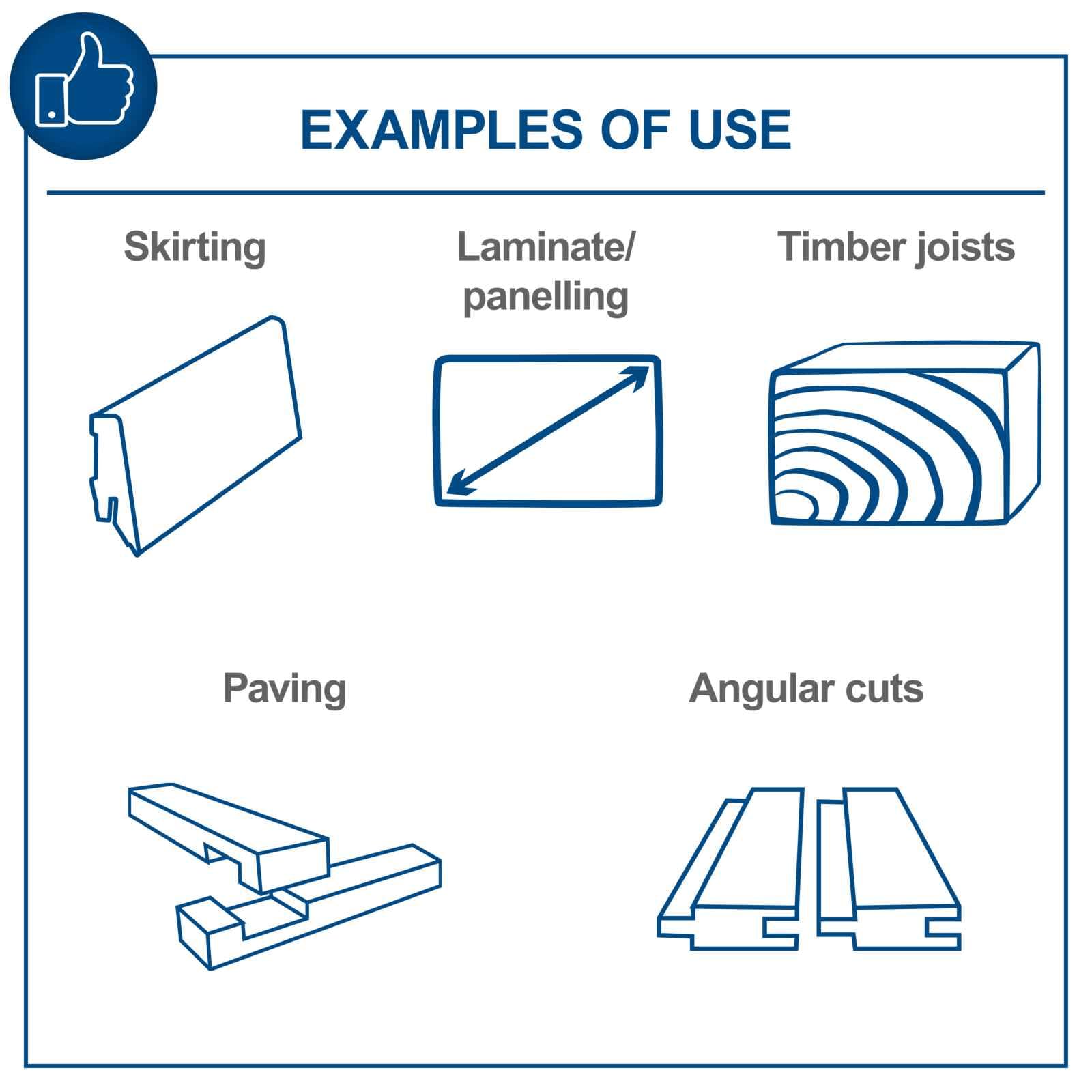 EXAMPLES OF USE

Skirting

Laminate/ panelling

Timber joists

Paving

Angular cuts