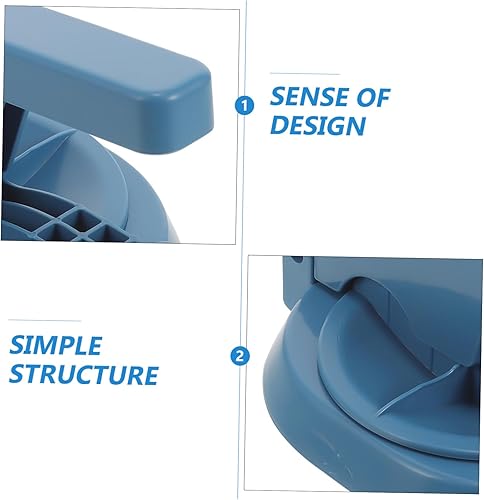 1

SENSE OF DESIGN

SIMPLE STRUCTURE

2