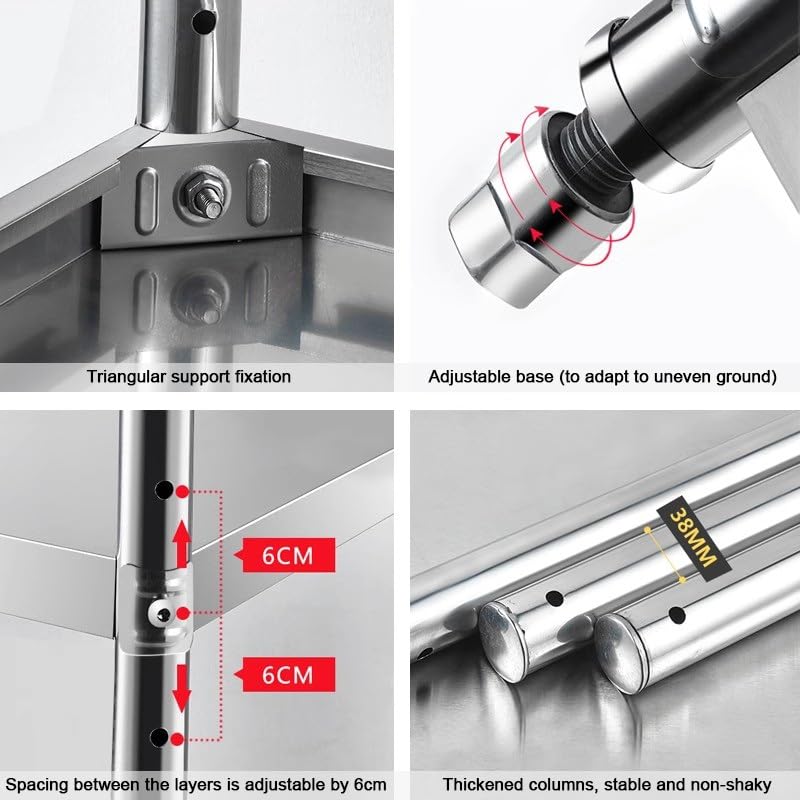 Triangular support fixation

Adjustable base (to adapt to uneven ground)

6CM

6CM

Spacing between the layers is adjustable by 6cm

38MM

Thickened columns, stable and non-shaky