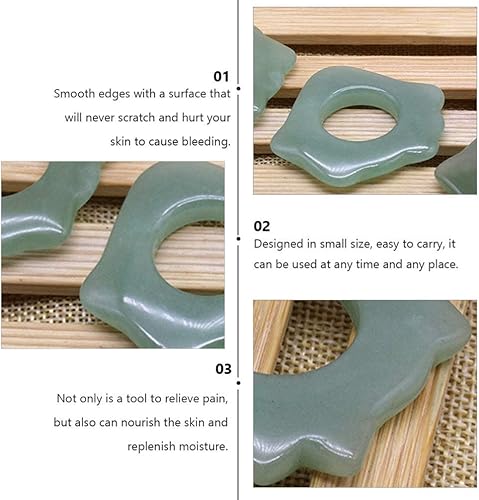 01
Smooth edges with a surface that will never scratch and hurt your skin to cause bleeding.

02
Designed in small size, easy to carry, it can be used at any time and any place.

03
Not only is a tool to relieve pain, but also can nourish the skin and replenish moisture.