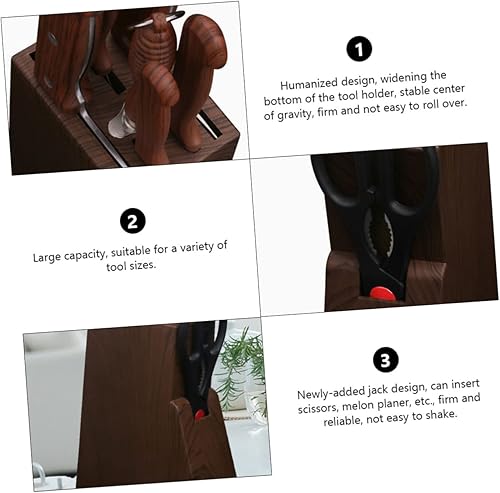 1

Humanized design, widening the bottom of the tool holder, stable center of gravity, firm and not easy to roll over.

2

Large capacity, suitable for a variety of tool sizes.

3

Newly-added jack design, can insert scissors, melon planer, etc., firm and reliable, not easy to shake.