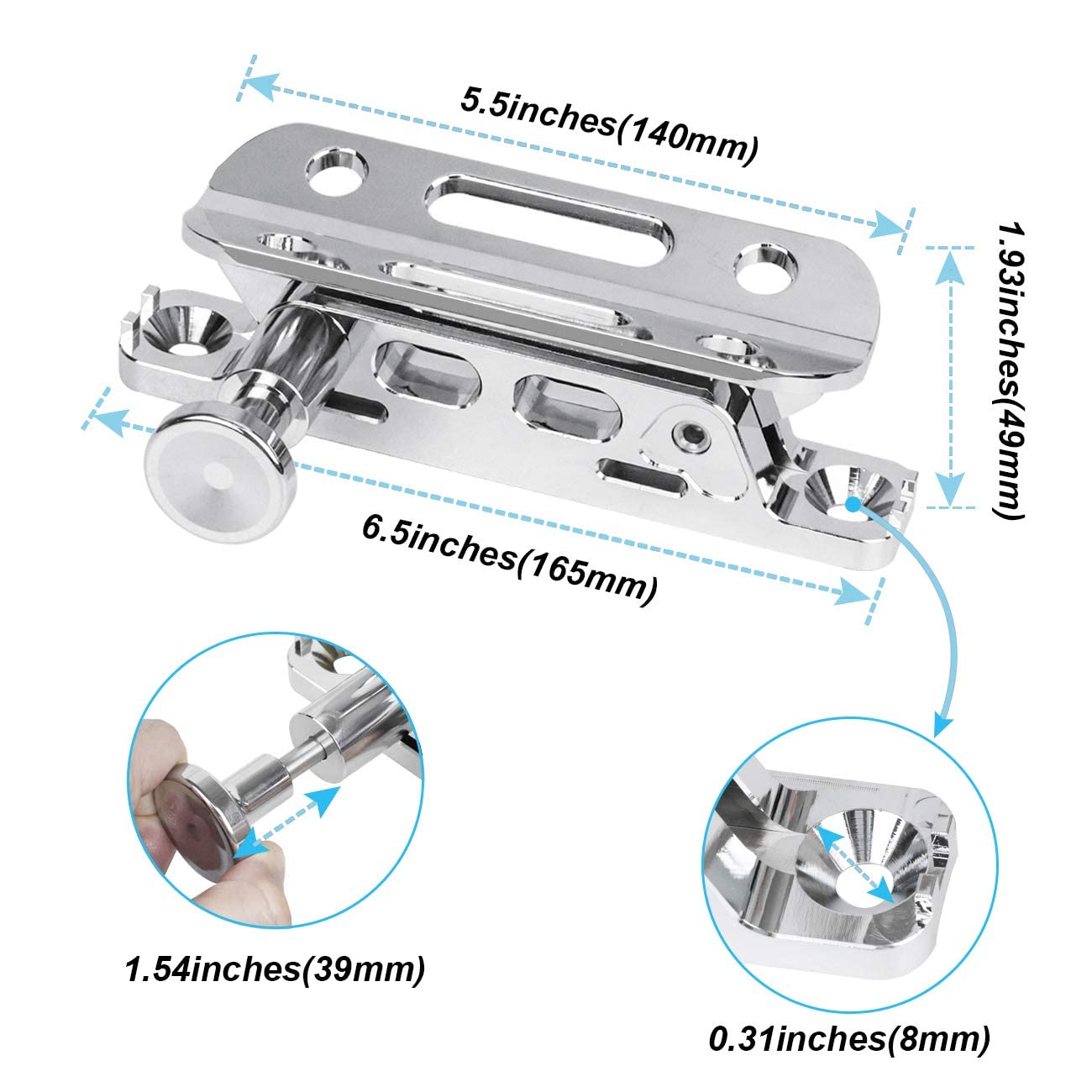 5.5inches(140mm)

1.93inches(49mm)

6.5inches(165mm)

1.54inches(39mm)

0.31inches(8mm)