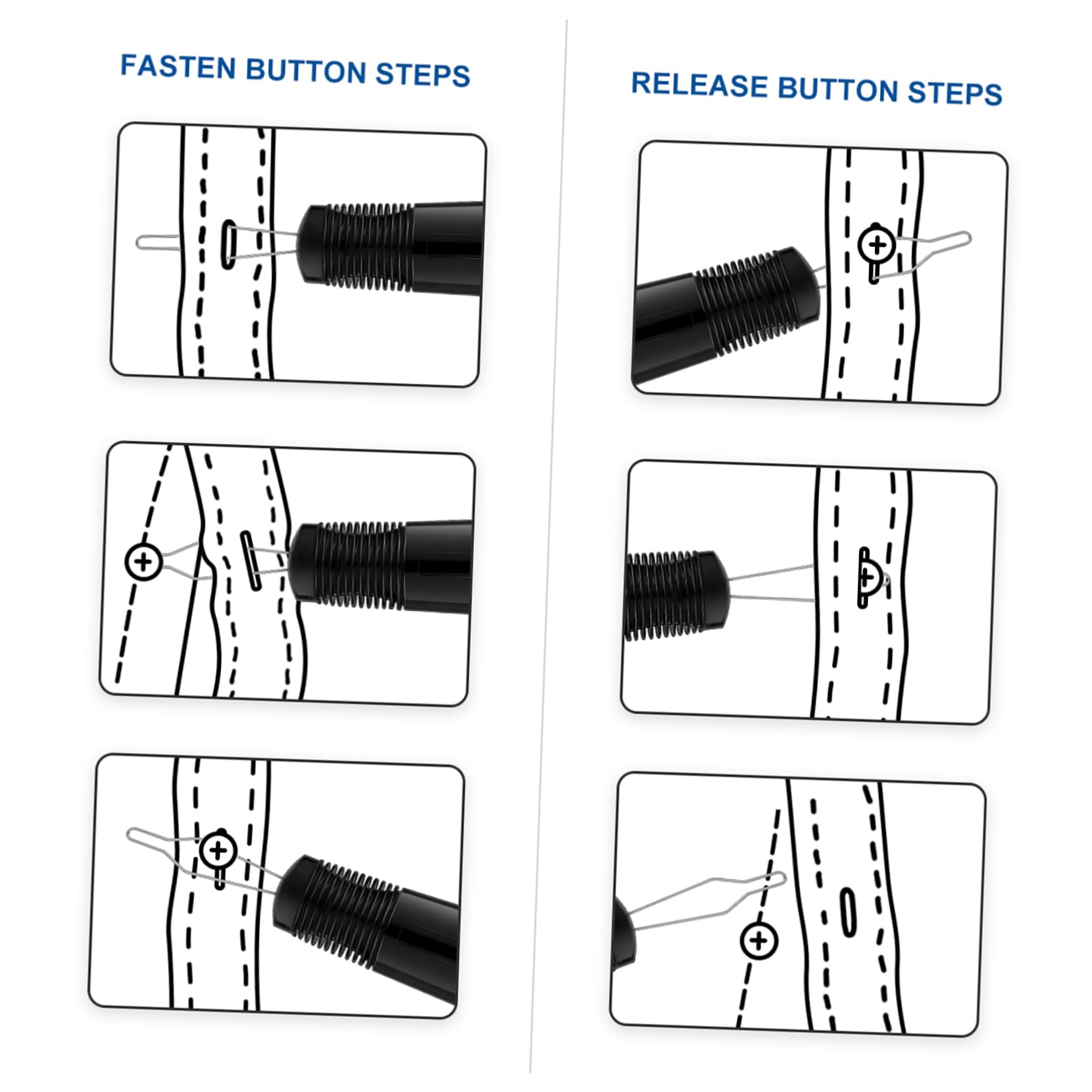 FASTEN BUTTON STEPS

RELEASE BUTTON STEPS