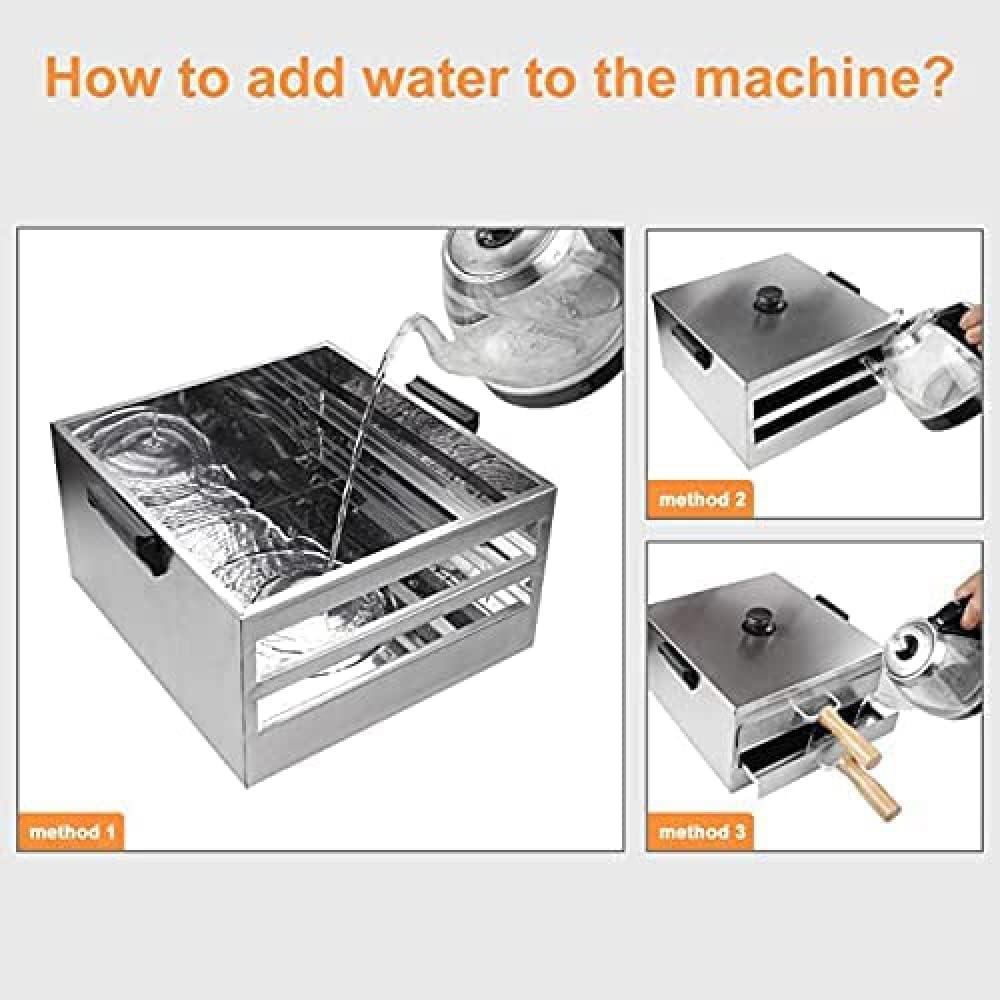 How to add water to the machine?

method 1

method 2

method 3