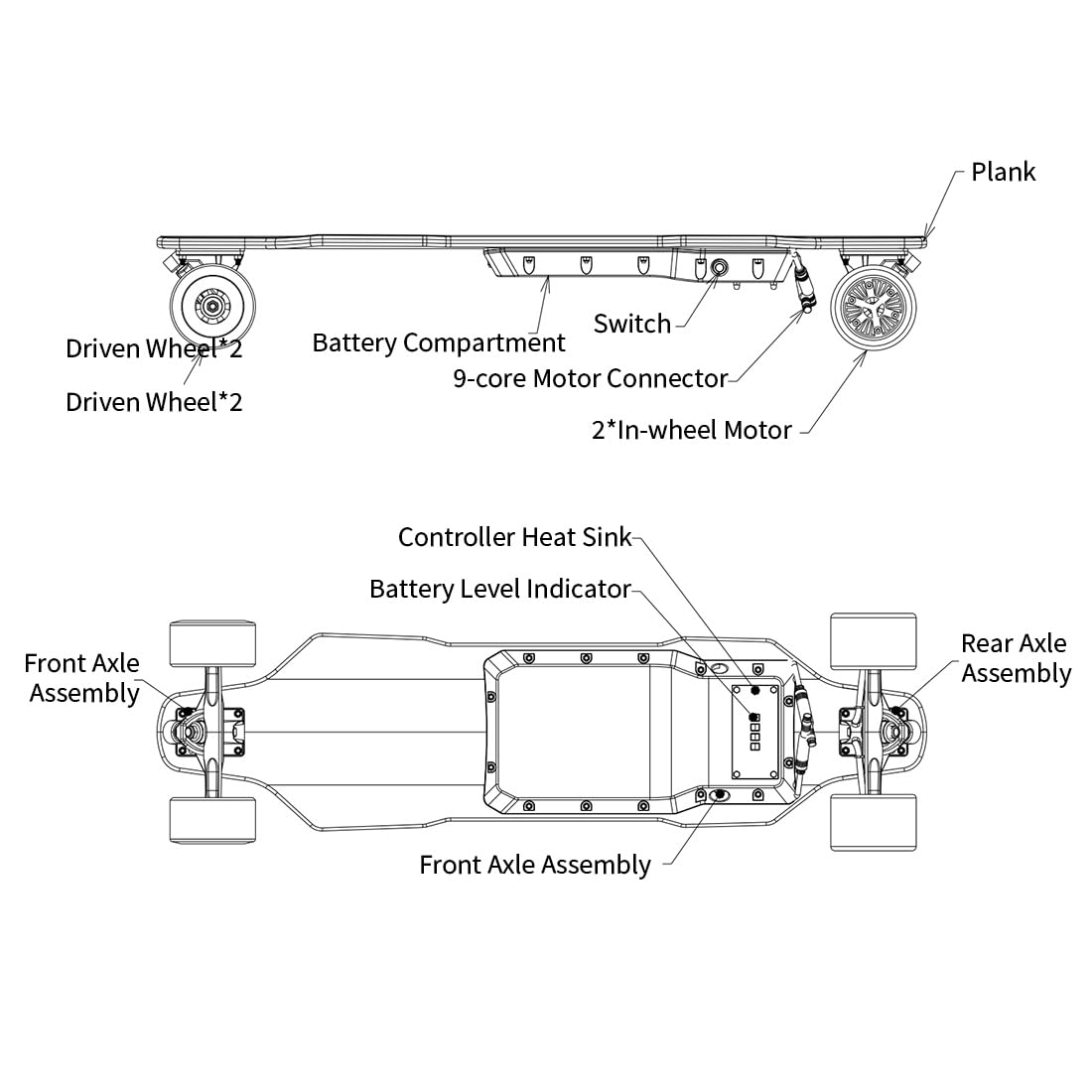 Plank

Driven Wheel*2

Driven Wheel*2

Battery Compartment

Switch

9-core Motor Connector

2*In-wheel Motor

Controller Heat Sink

Battery Level Indicator

Front Axle Assembly

Rear Axle Assembly

Front Axle Assembly