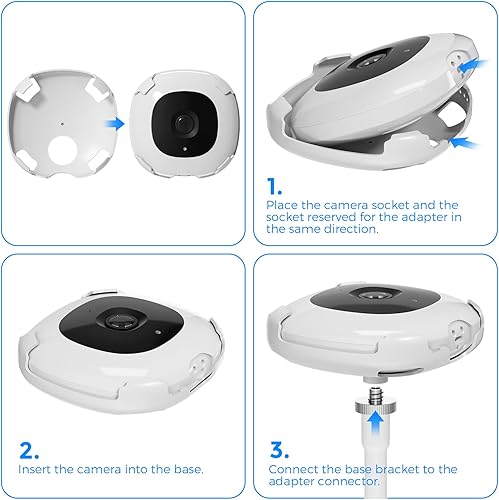 1.
Place the camera socket and the socket reserved for the adapter in the same direction.

2.
Insert the camera into the base.

3.
Connect the base bracket to the adapter connector.