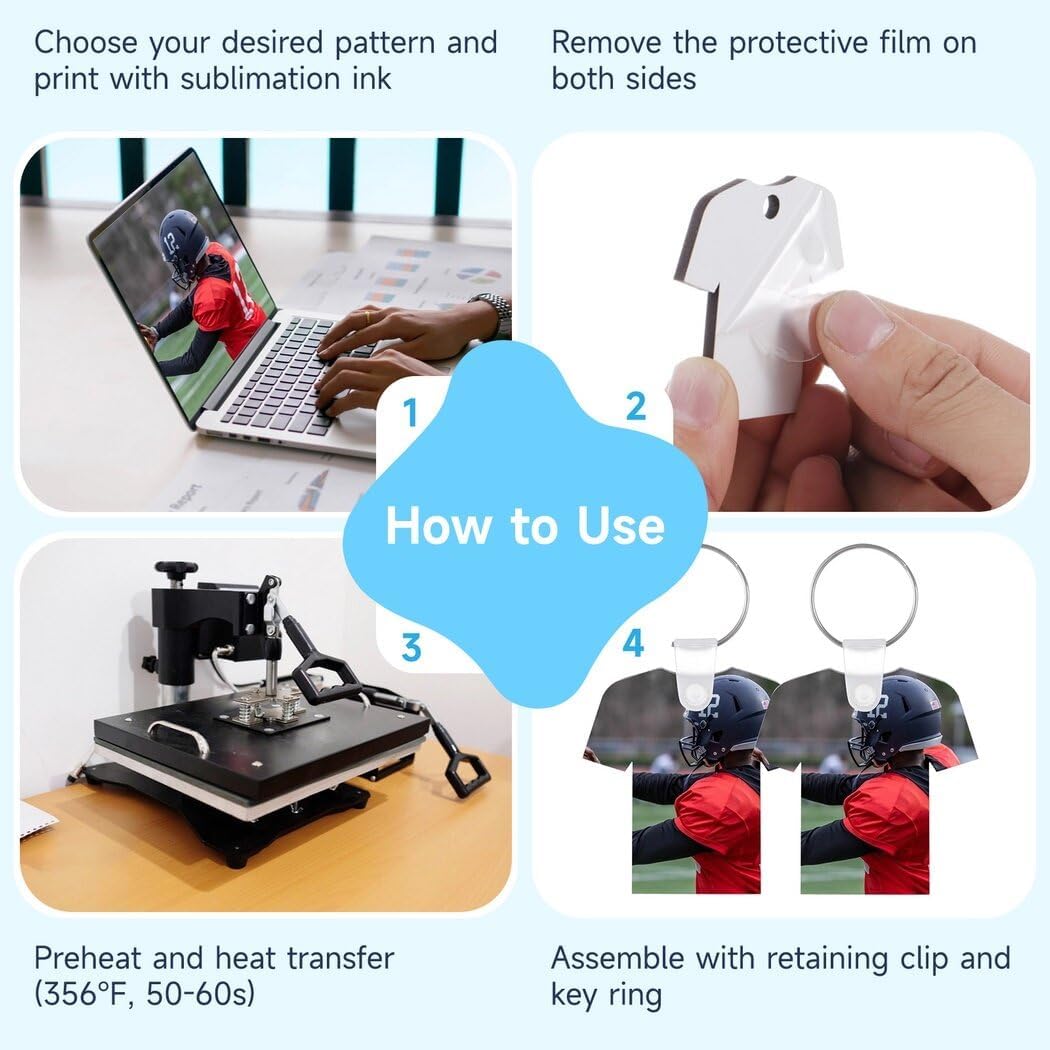 Choose your desired pattern and print with sublimation ink

Remove the protective film on both sides

1

2

How to Use

3

4

Preheat and heat transfer (356°F, 50-60s)

Assemble with retaining clip and key ring