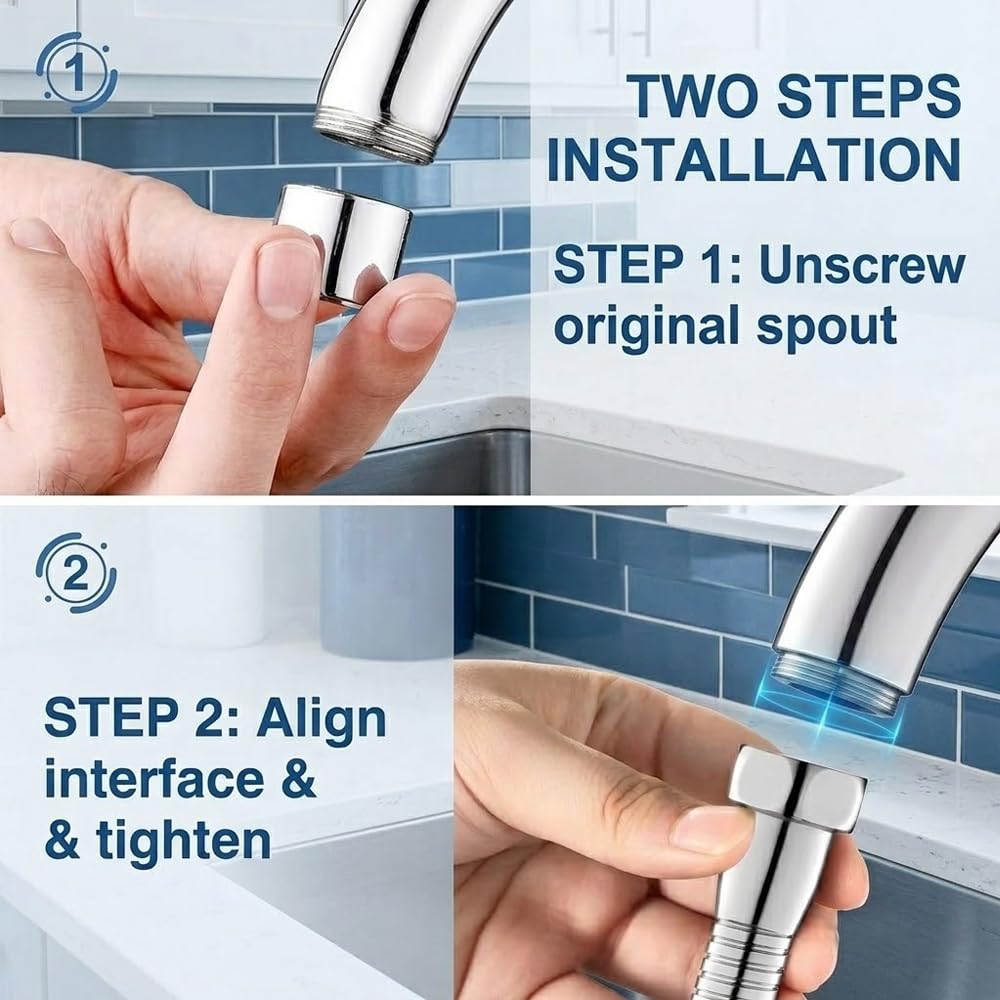 1

TWO STEPS INSTALLATION

STEP 1: Unscrew original spout

2

STEP 2: Align interface & & tighten