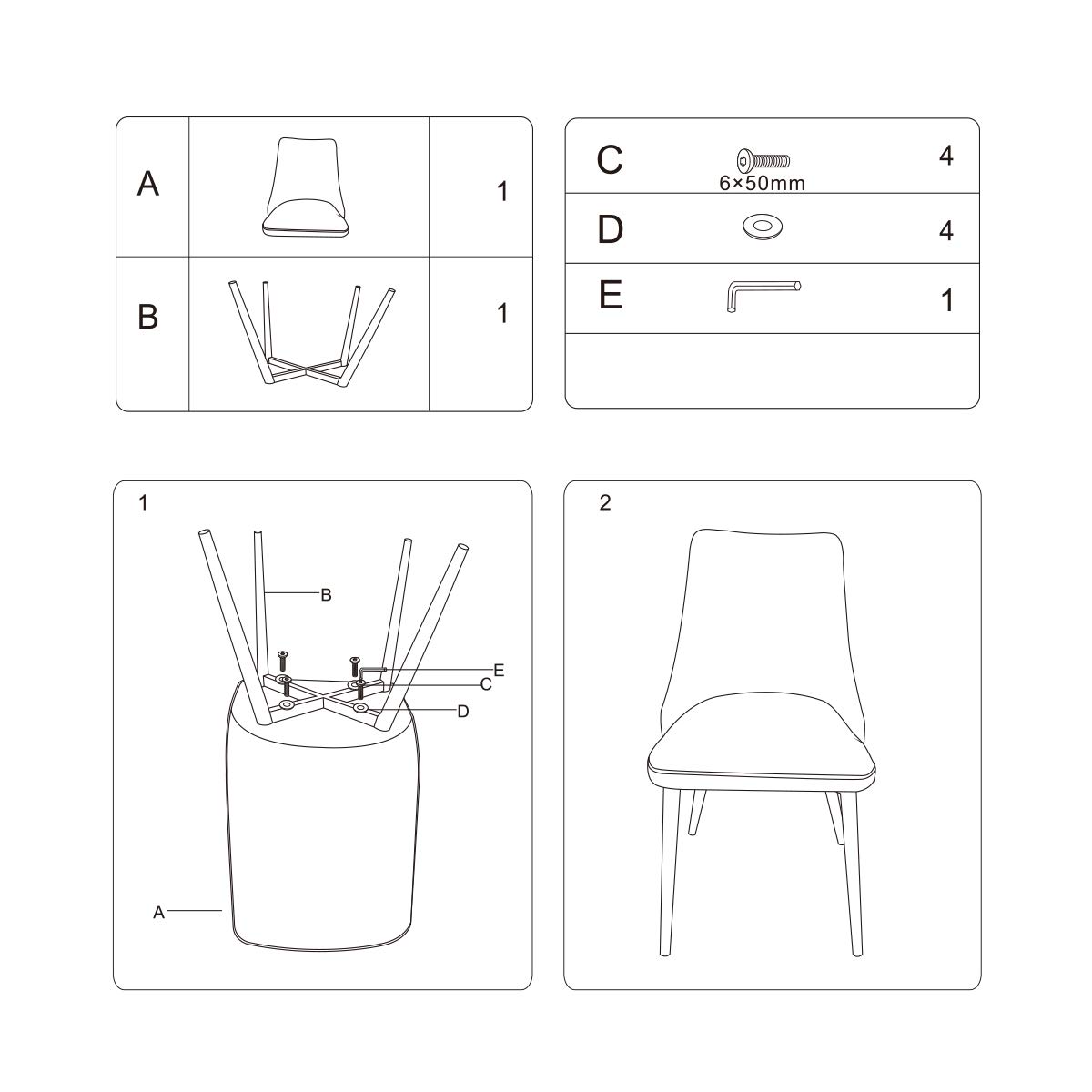 | A | | 1 |
|---|---|---|
| B | | 1 |

| C | 6×50mm | 4 |
|---|---|---|
| D | | 4 |
| E | | 1 |

1

B

E

C

D

A

2