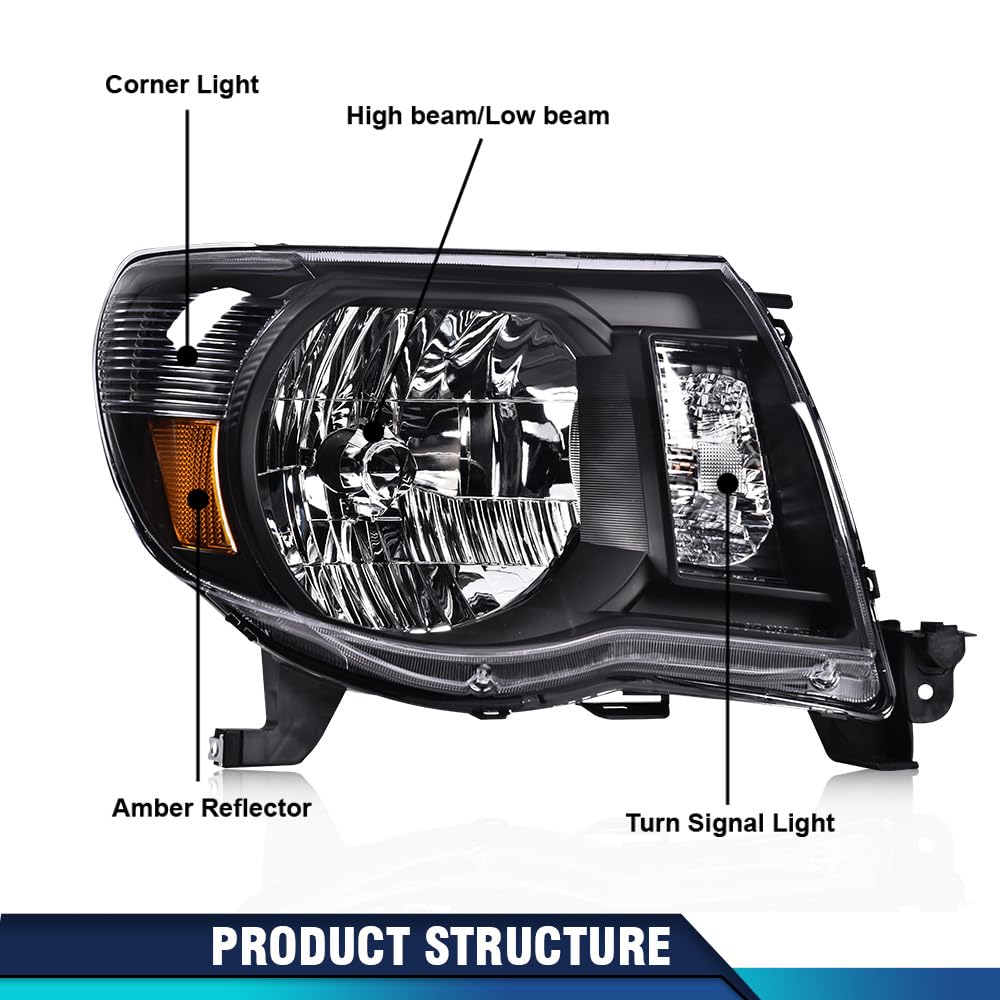 Corner Light

High beam/Low beam

Amber Reflector

Turn Signal Light

PRODUCT STRUCTURE