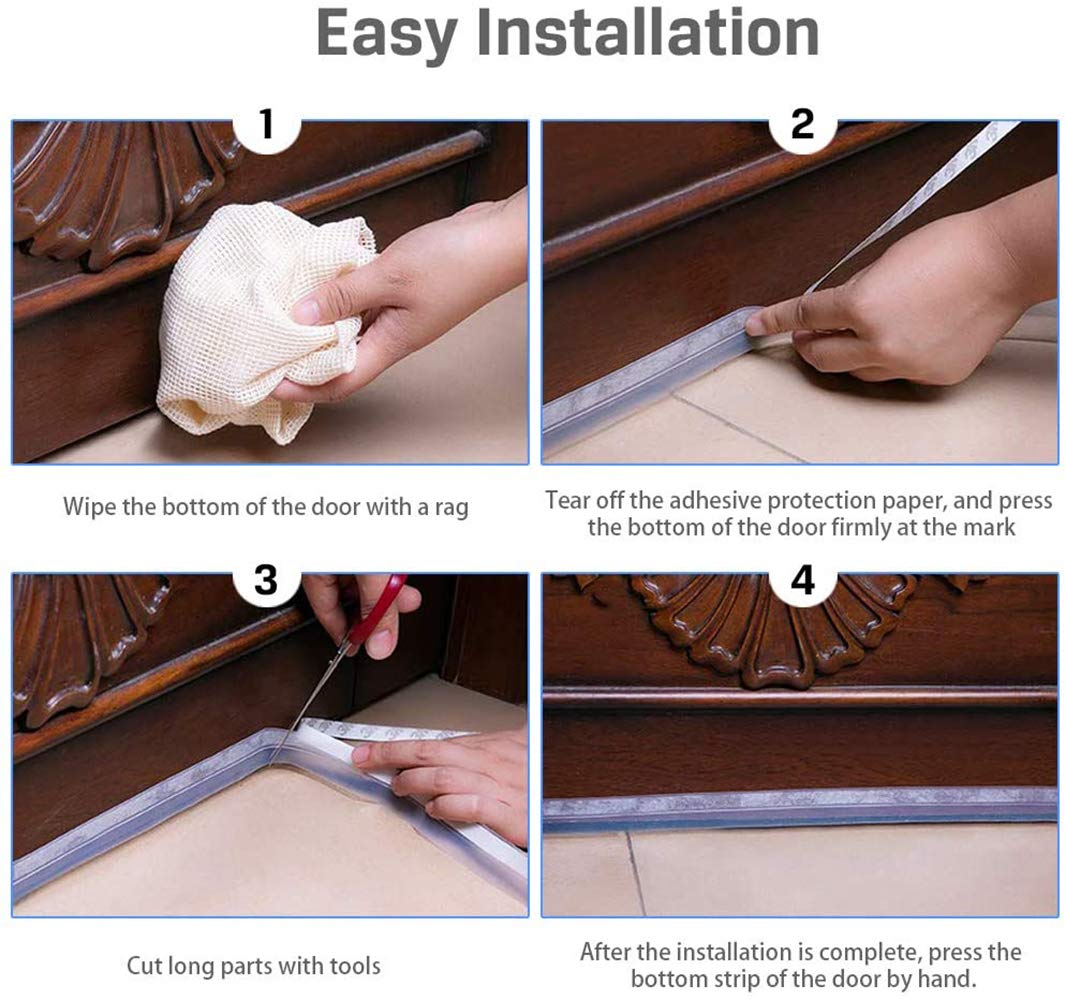 Easy Installation

1

Wipe the bottom of the door with a rag

2

Tear off the adhesive protection paper, and press the bottom of the door firmly at the mark

3

Cut long parts with tools

4

After the installation is complete, press the bottom strip of the door by hand.