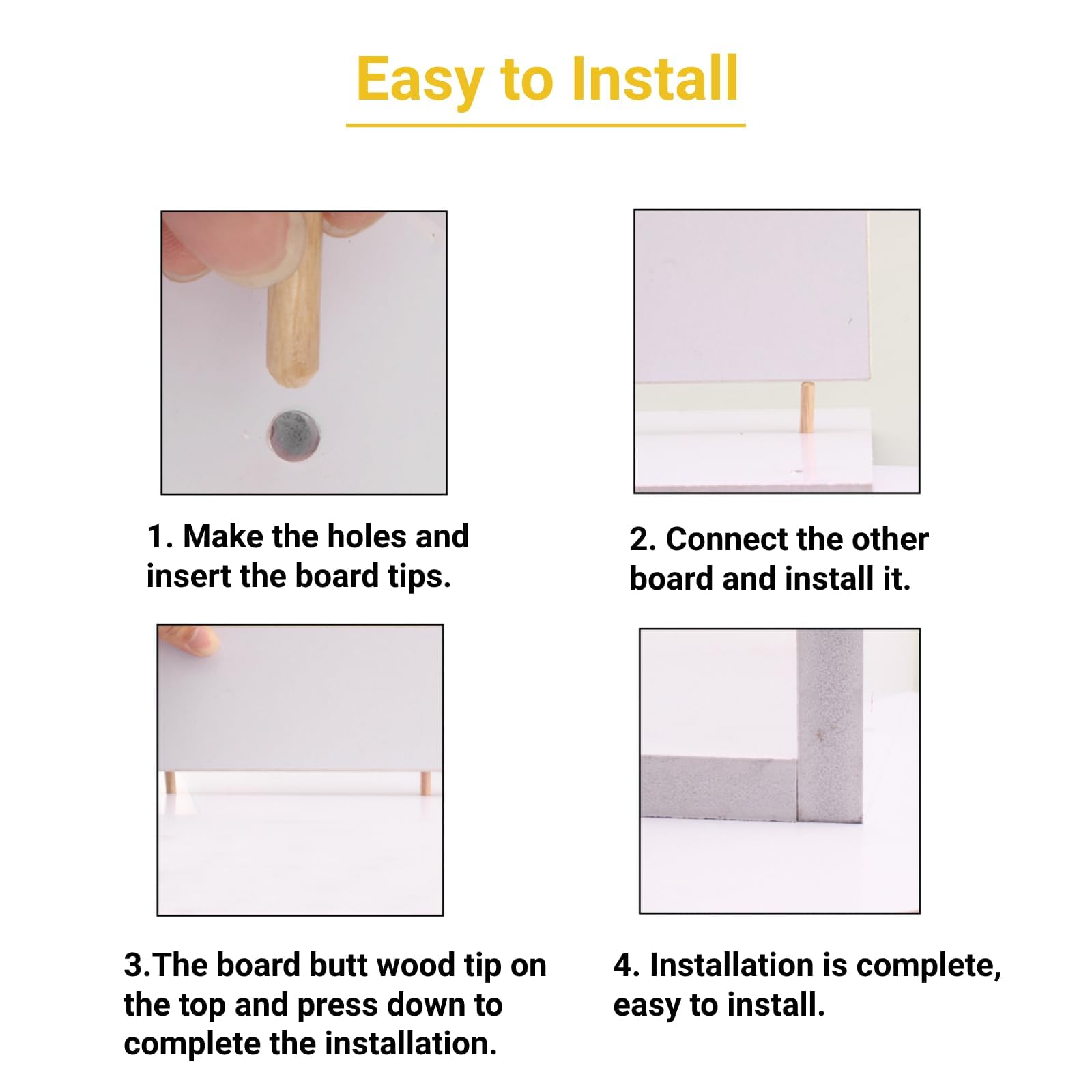 Easy to Install

1. Make the holes and insert the board tips.

2. Connect the other board and install it.

3.The board butt wood tip on the top and press down to complete the installation.

4. Installation is complete, easy to install.