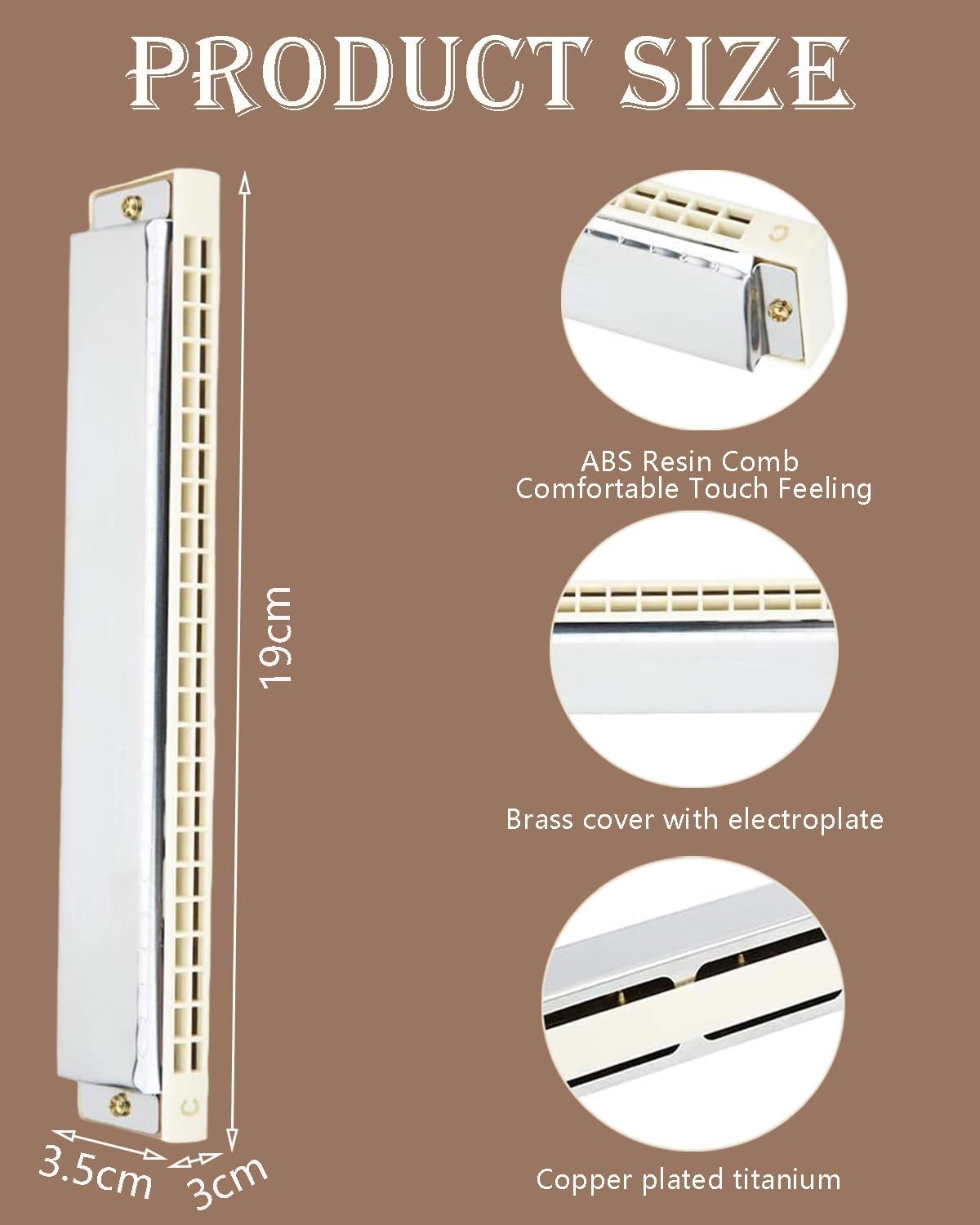 PRODUCT SIZE

19cm

3.5cm

3cm

C

C

ABS Resin Comb
Comfortable Touch Feeling

Brass cover with electroplate

Copper plated titanium