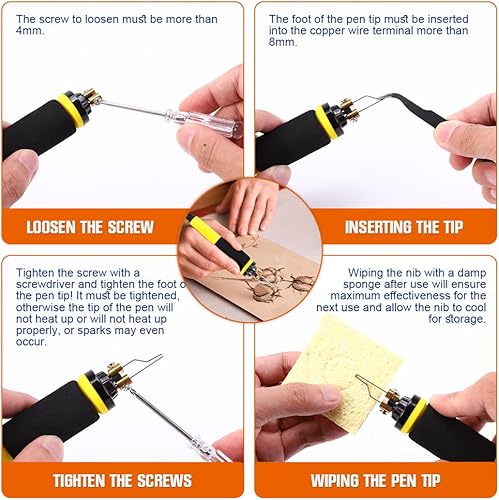 The screw to loosen must be more than 4mm.

LOOSEN THE SCREW

The foot of the pen tip must be inserted into the copper wire terminal more than 8mm.

INSERTING THE TIP

Tighten the screw with a screwdriver and tighten the foot o the pen tip! It must be tightened, otherwise the tip of the pen will not heat up or will not heat up properly, or sparks may even occur.

TIGHTEN THE SCREWS

Wiping the nib with a damp sponge after use will ensure maximum effectiveness for the next use and allow the nib to cool for storage.

WIPING THE PEN TIP