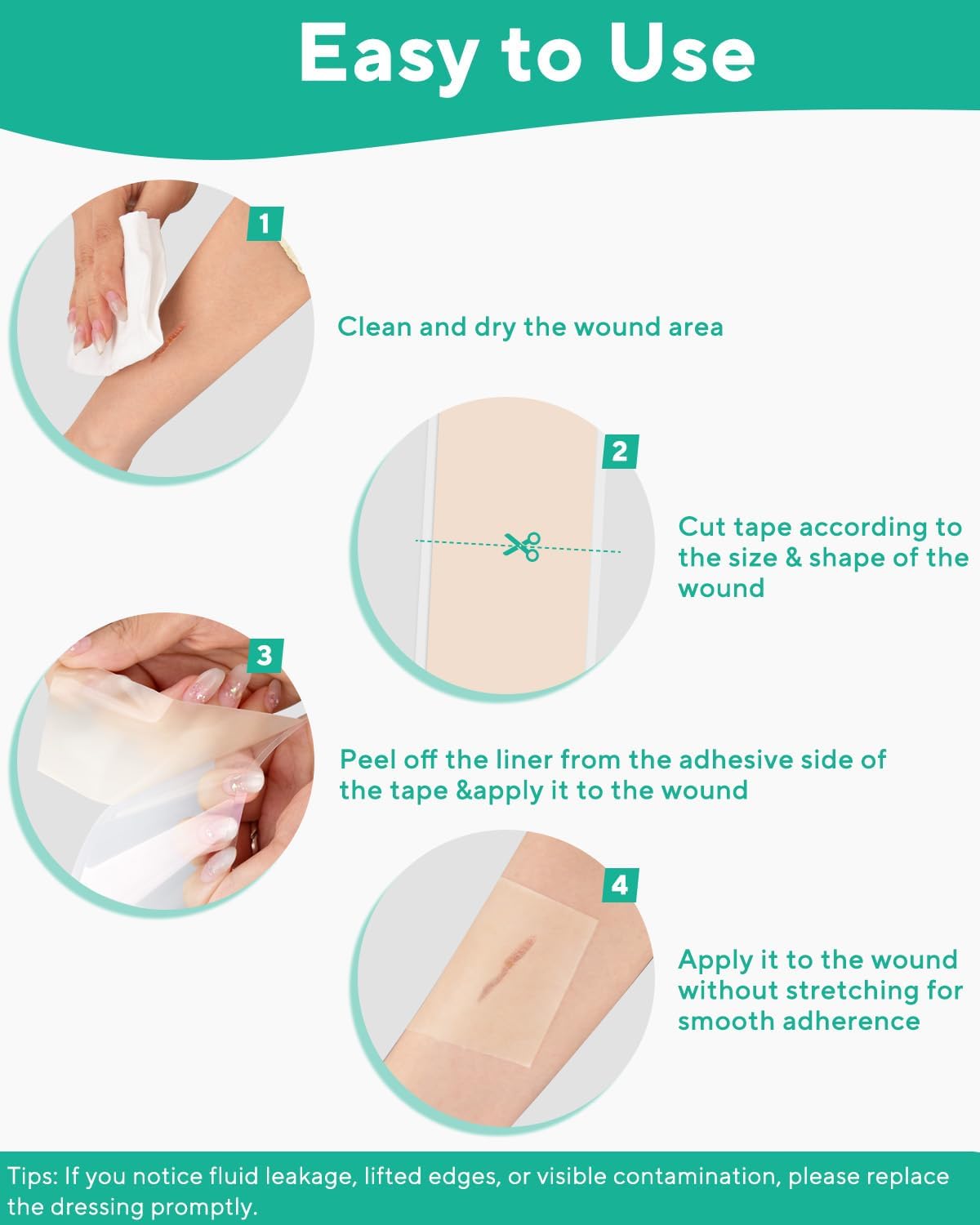 Easy to Use

1

Clean and dry the wound area

2

Cut tape according to the size & shape of the wound

3

Peel off the liner from the adhesive side of the tape &apply it to the wound

4

Apply it to the wound without stretching for smooth adherence

Tips: If you notice fluid leakage, lifted edges, or visible contamination, please replace the dressing promptly.