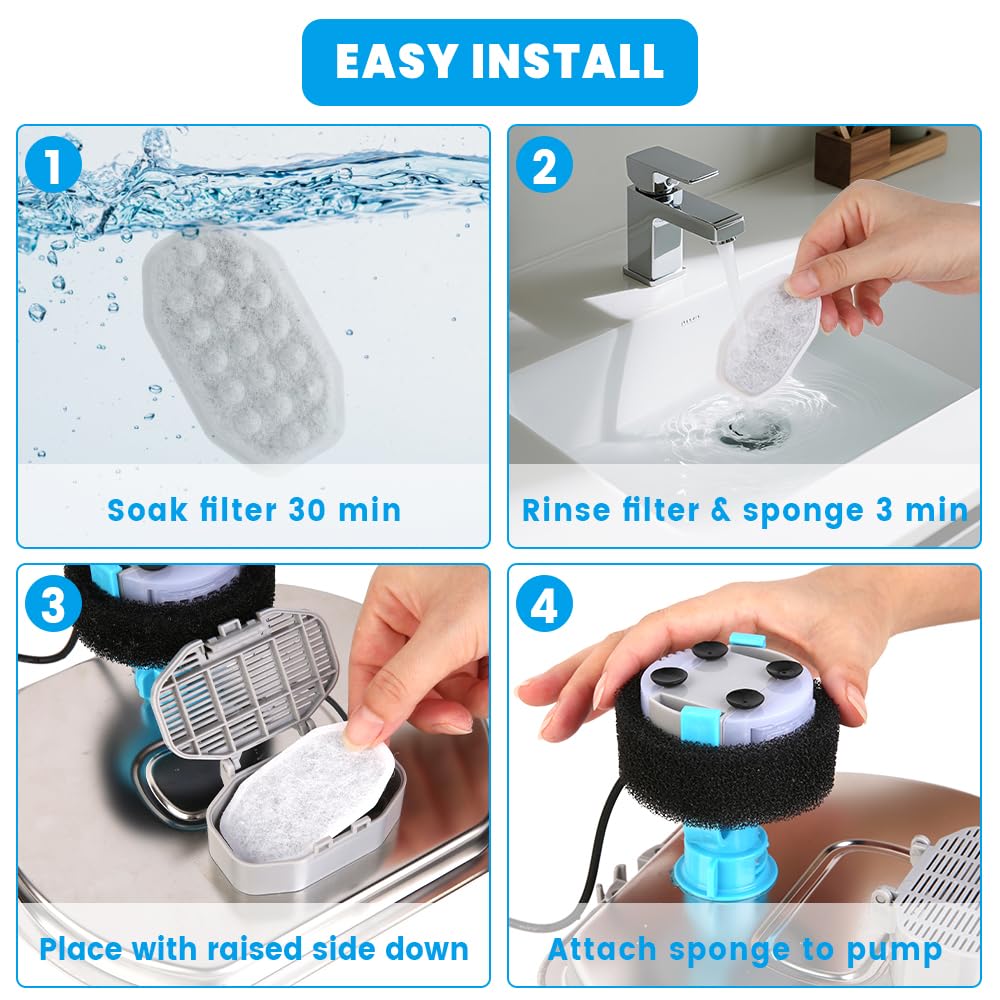 EASY INSTALL

1

Soak filter 30 min

2

Rinse filter & sponge 3 min

3

Place with raised side down

4

Attach sponge to pump