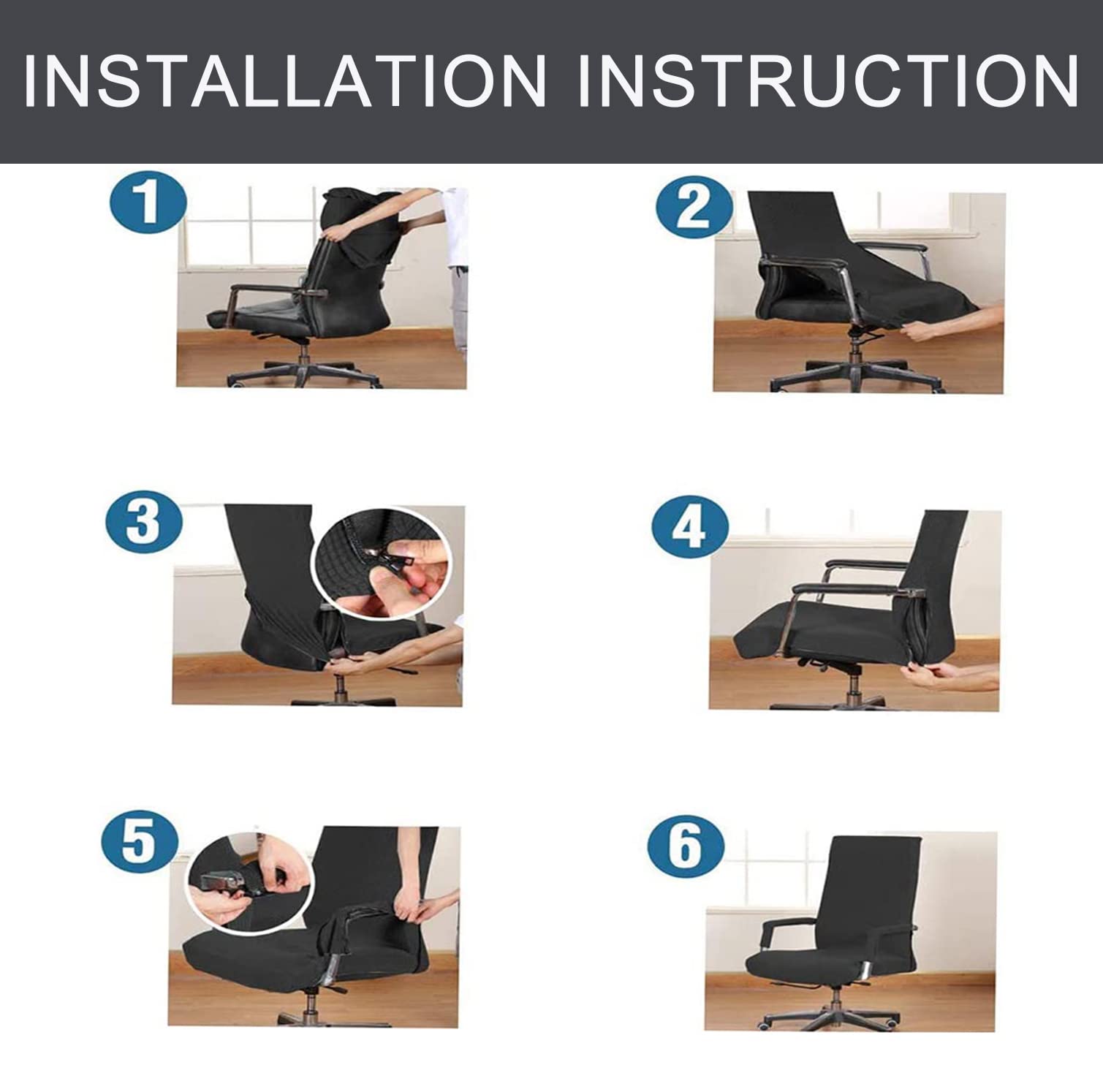 INSTALLATION INSTRUCTION

1

2

3

4

5

6