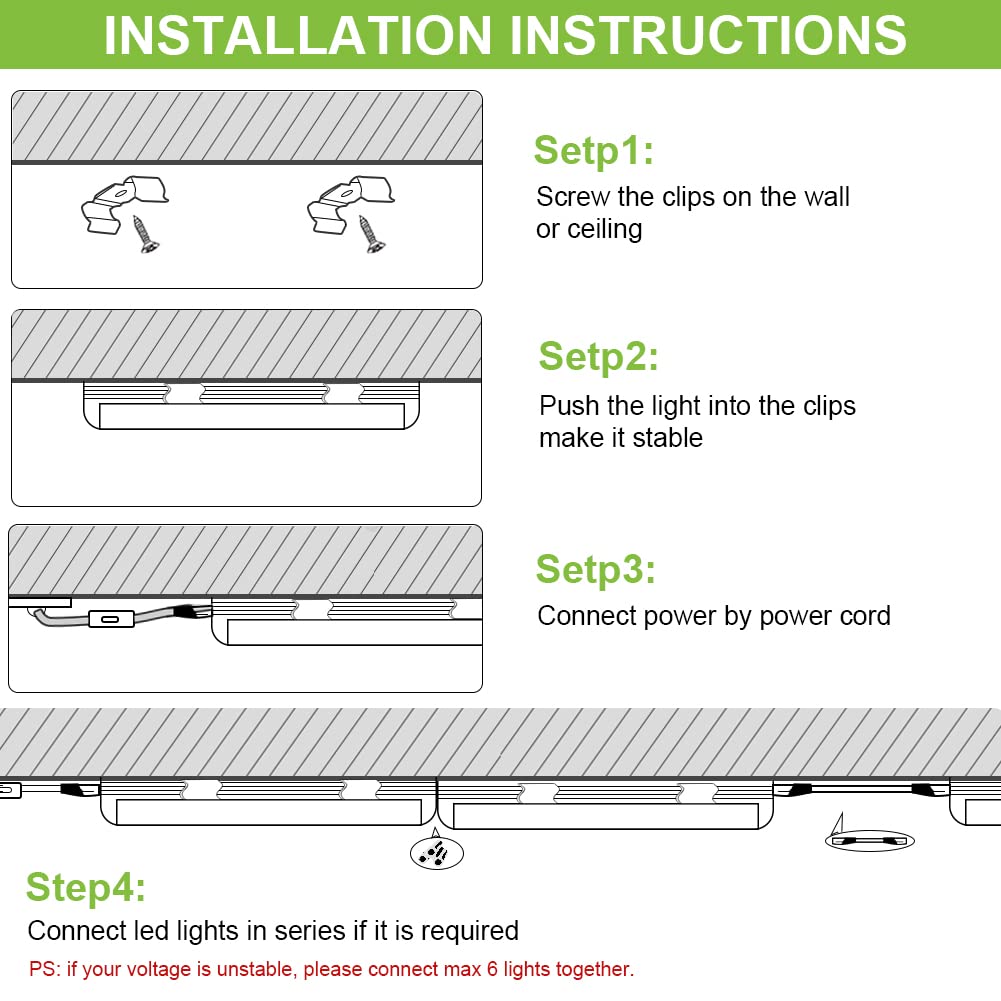 INSTALLATION INSTRUCTIONS

Setp1:
Screw the clips on the wall or ceiling

Setp2:
Push the light into the clips make it stable

Setp3:
Connect power by power cord

Step4:
Connect led lights in series if it is required
PS: if your voltage is unstable, please connect max 6 lights together.