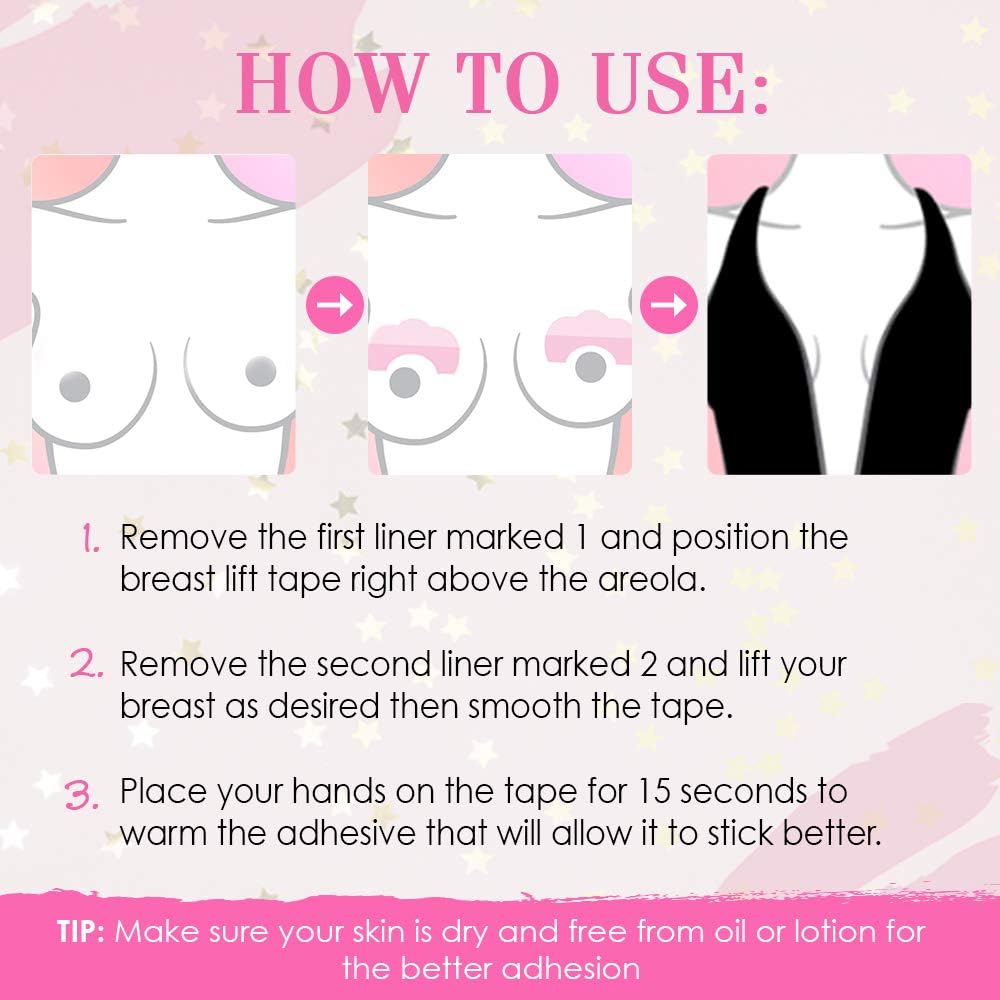 HOW TO USE:

1. Remove the first liner marked 1 and position the breast lift tape right above the areola.

2. Remove the second liner marked 2 and lift your breast as desired then smooth the tape.

3. Place your hands on the tape for 15 seconds to warm the adhesive that will allow it to stick better.

TIP: Make sure your skin is dry and free from oil or lotion for the better adhesion