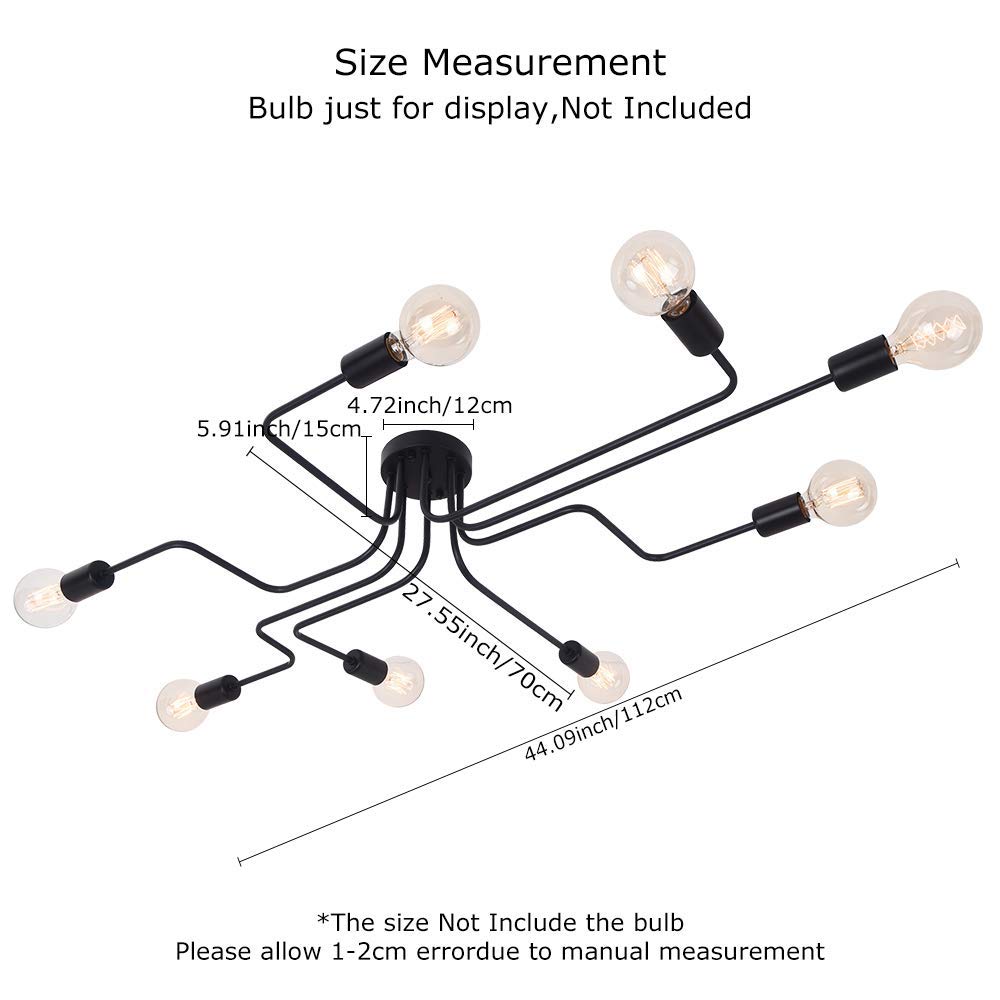 Size Measurement
Bulb just for display,Not Included

4.72inch/12cm
5.91inch/15cm
27.55inch/70cm
44.09inch/112cm

*The size Not Include the bulb
Please allow 1-2cm errordue to manual measurement