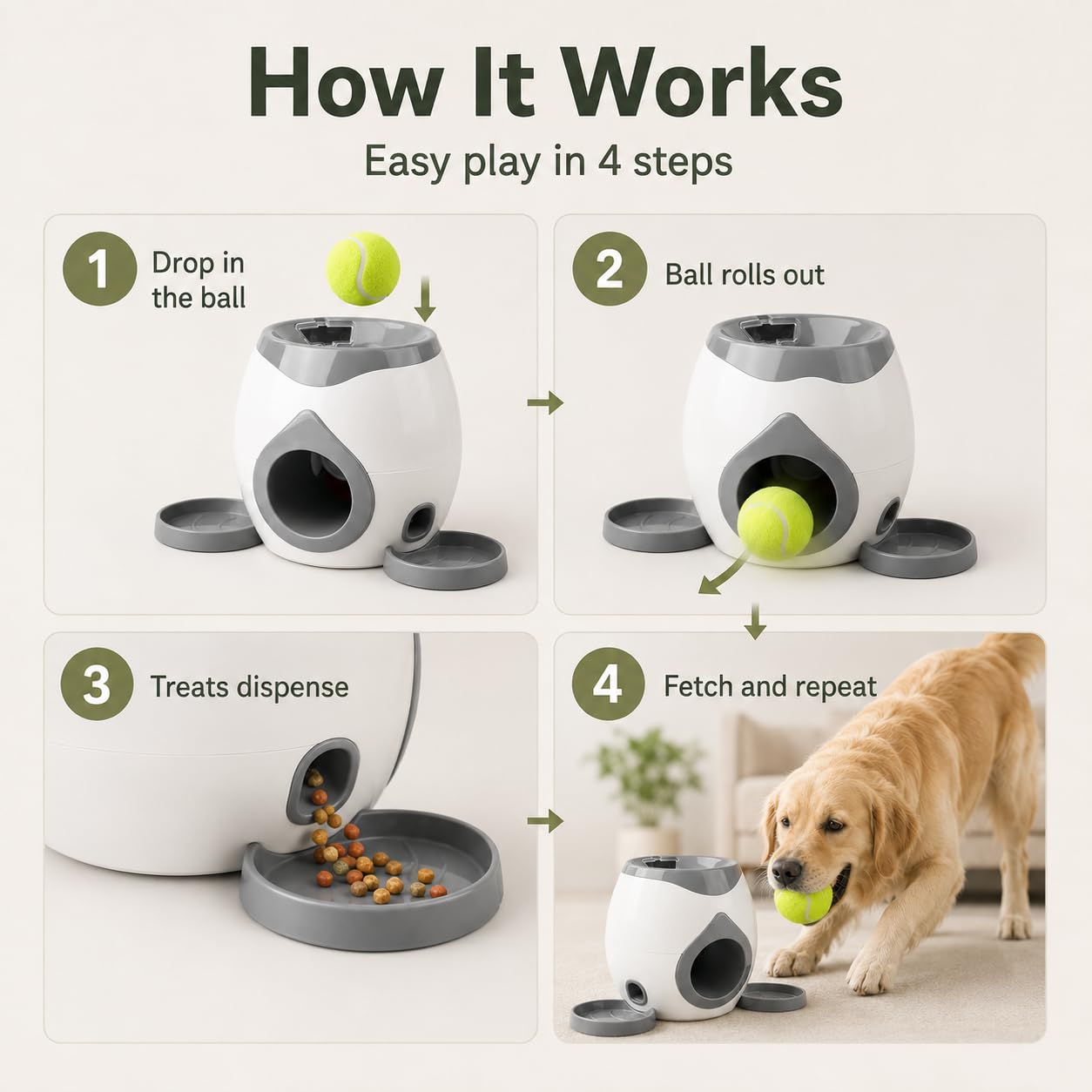 How It Works

Easy play in 4 steps

1 Drop in the ball

2 Ball rolls out

3 Treats dispense

4 Fetch and repeat