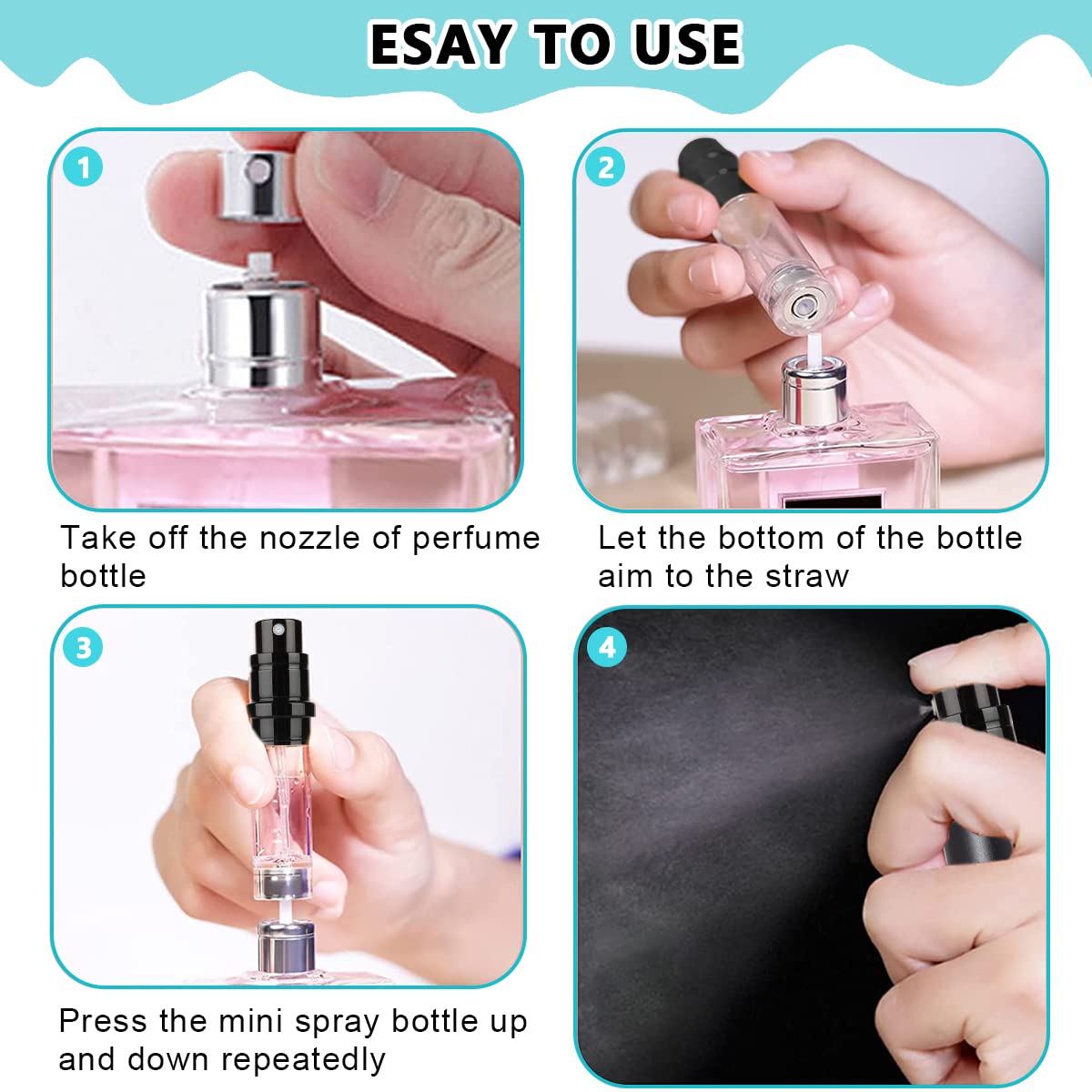 ESAY TO USE

1

Take off the nozzle of perfume bottle

2

Let the bottom of the bottle aim to the straw

3

Press the mini spray bottle up and down repeatedly

4