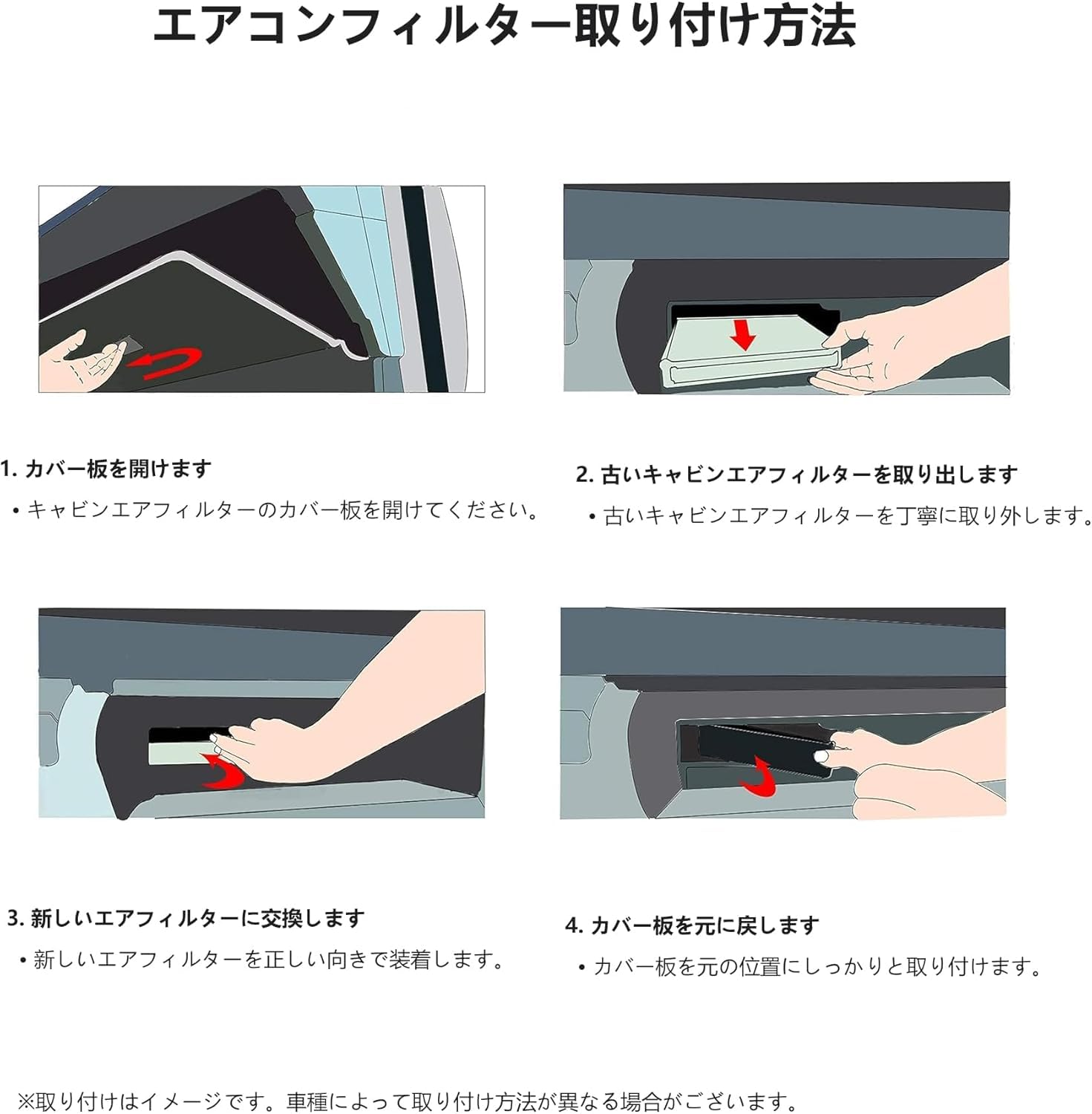 エアコンフィルター取り付け方法

1. カバー板を開けます

• キャビンエアフィルターのカバー板を開けてください。

2. 古いキャビンエアフィルターを取り出します

• 古いキャビンエアフィルターを丁寧に取り外します。

3. 新しいエアフィルターに交換します

• 新しいエアフィルターを正しい向きで装着します。

4. カバー板を元に戻します

• カバー板を元の位置にしっかりと取り付けます。

※取り付けはイメージです。車種によって取り付け方法が異なる場合がございます。