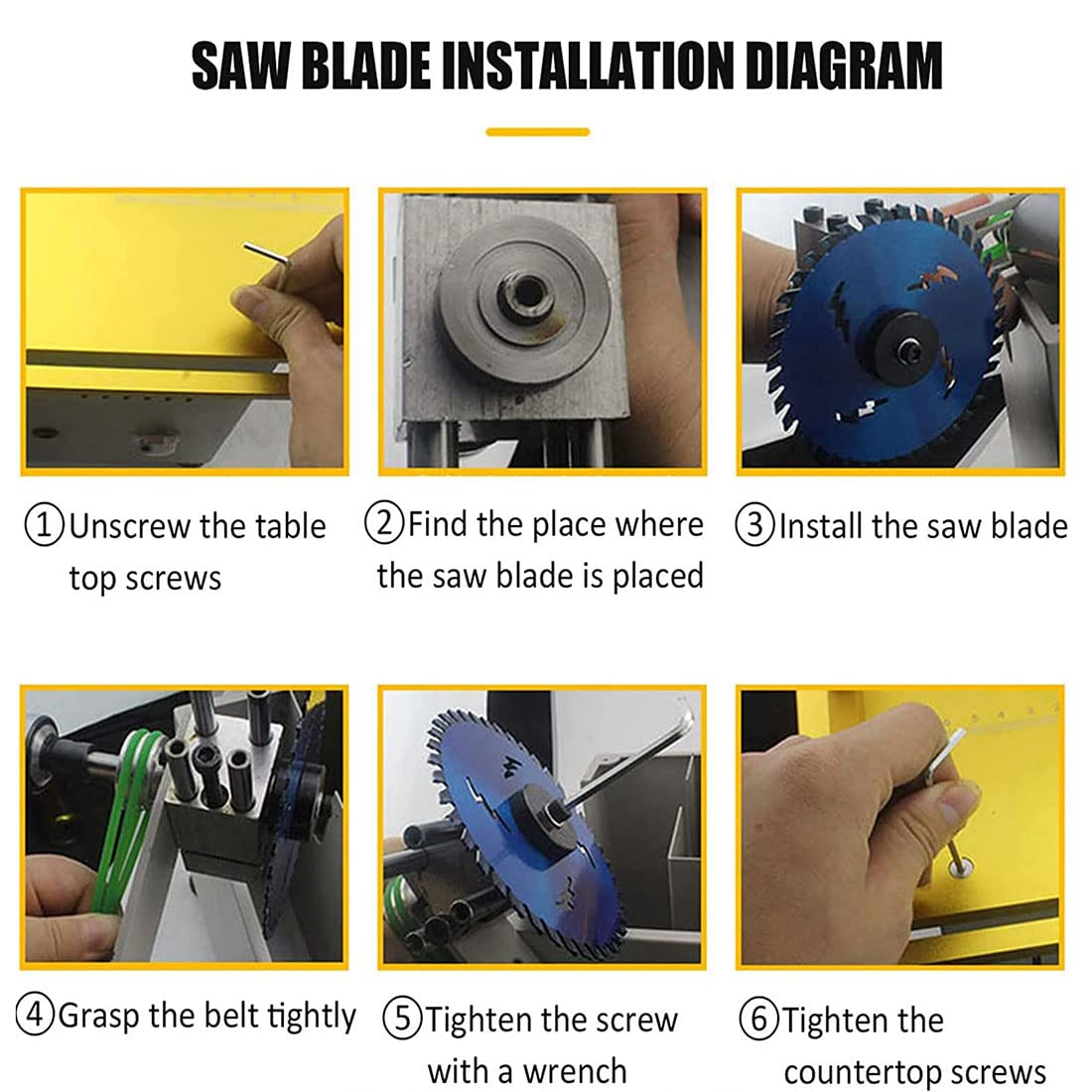 SAW BLADE INSTALLATION DIAGRAM

①Unscrew the table top screws

②Find the place where the saw blade is placed

③Install the saw blade

④Grasp the belt tightly

⑤Tighten the screw with a wrench

⑥Tighten the countertop screws