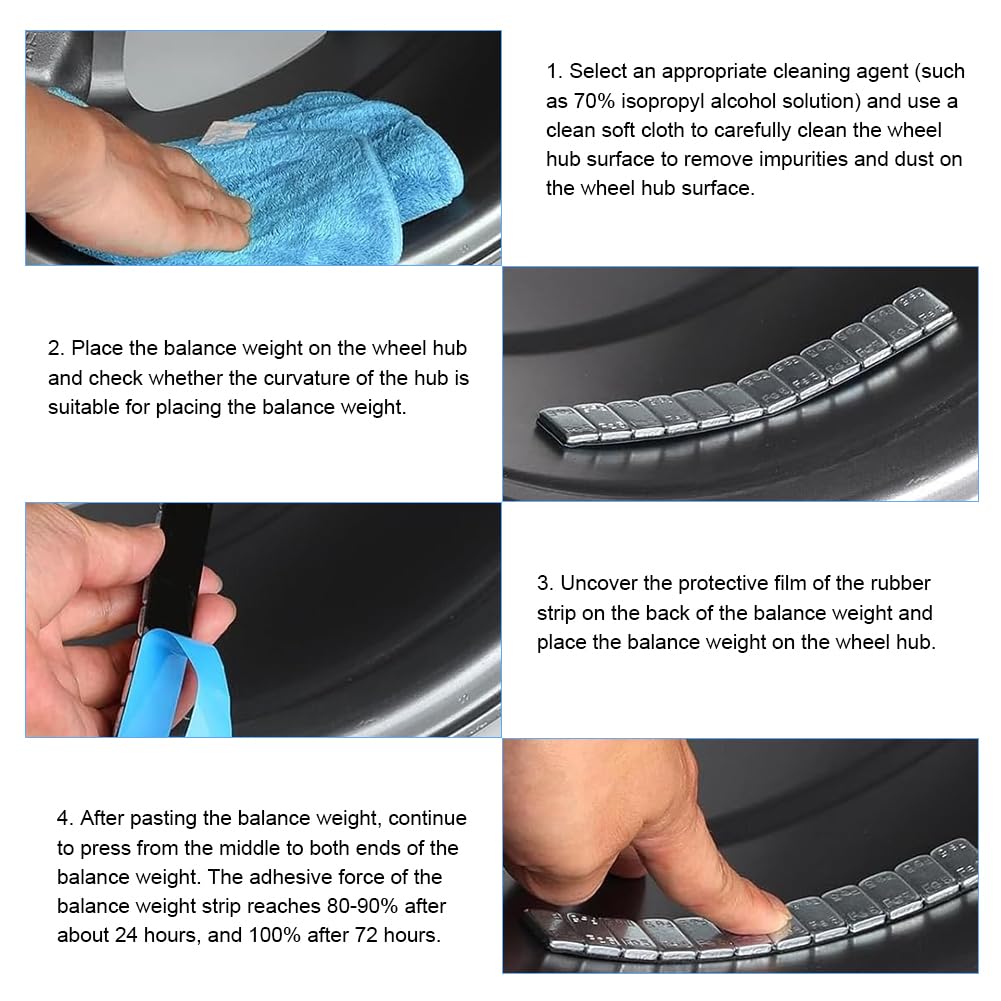 1. Select an appropriate cleaning agent (such as 70% isopropyl alcohol solution) and use a clean soft cloth to carefully clean the wheel hub surface to remove impurities and dust on the wheel hub surface.

2. Place the balance weight on the wheel hub and check whether the curvature of the hub is suitable for placing the balance weight.

3. Uncover the protective film of the rubber strip on the back of the balance weight and place the balance weight on the wheel hub.

4. After pasting the balance weight, continue to press from the middle to both ends of the balance weight. The adhesive force of the balance weight strip reaches 80-90% after about 24 hours, and 100% after 72 hours.