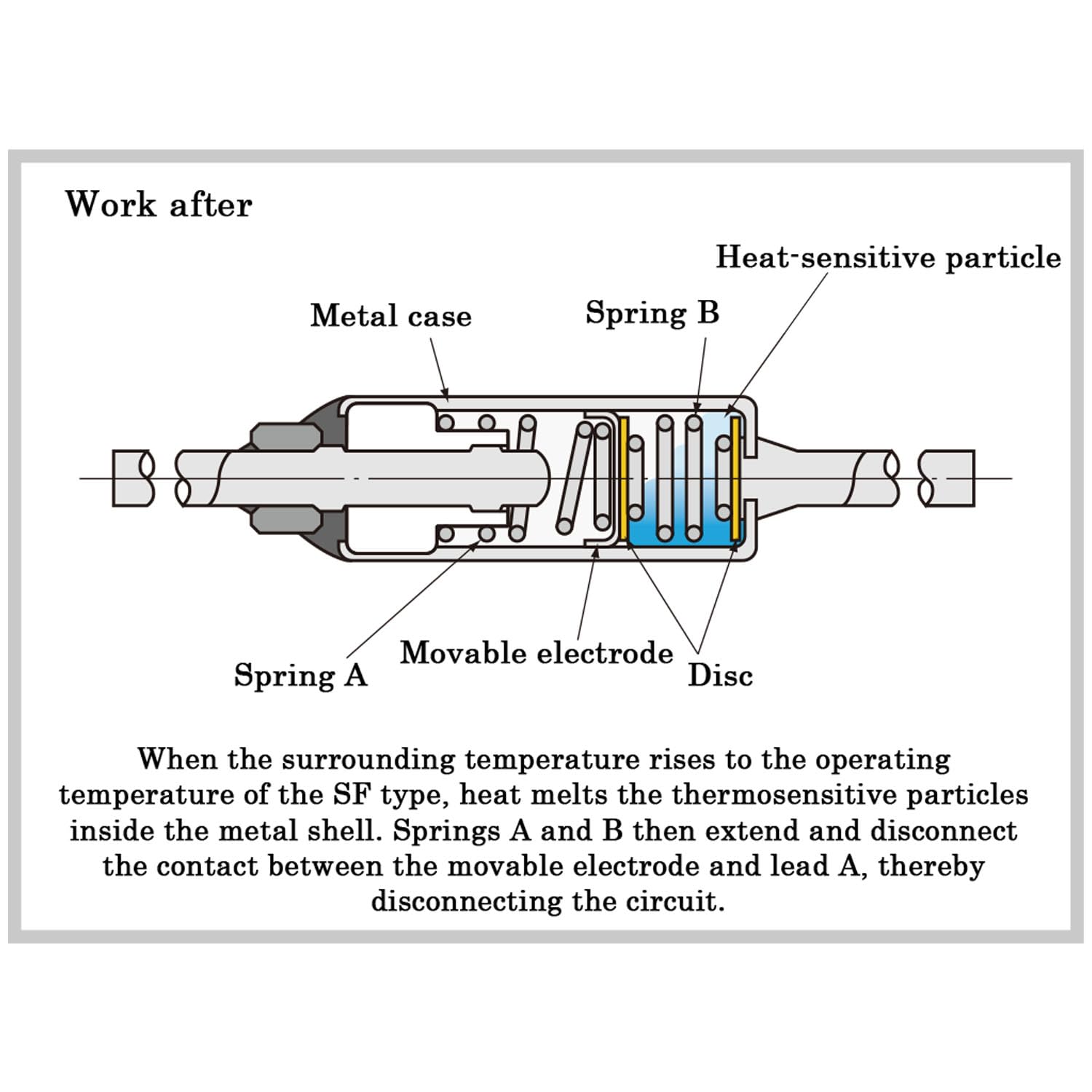 Work after

Heat-sensitive particle

Metal case

Spring B

Spring A

Movable electrode

Disc

When the surrounding temperature rises to the operating temperature of the SF type, heat melts the thermosensitive particles inside the metal shell. Springs A and B then extend and disconnect the contact between the movable electrode and lead A, thereby disconnecting the circuit.