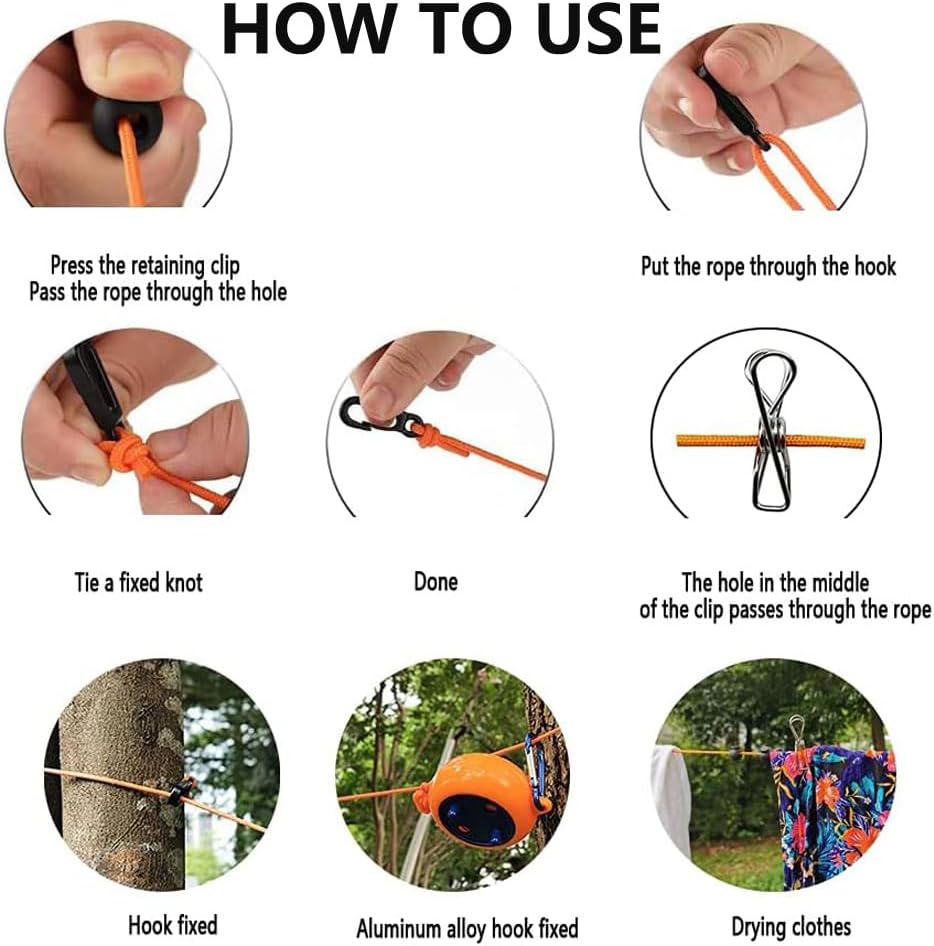 HOW TO USE

Press the retaining clip
Pass the rope through the hole

Put the rope through the hook

Tie a fixed knot

Done

The hole in the middle
of the clip passes through the rope

Hook fixed

Aluminum alloy hook fixed

Drying clothes