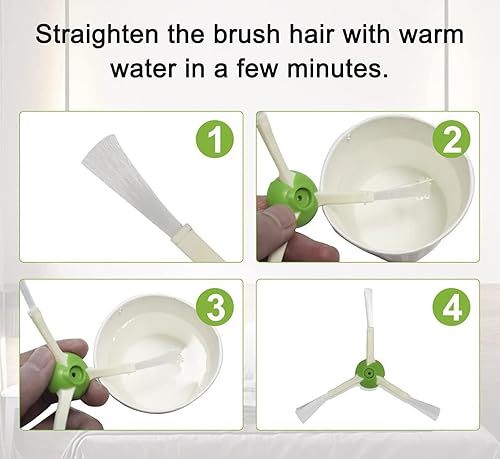 Straighten the brush hair with warm water in a few minutes.

1

2

3

4