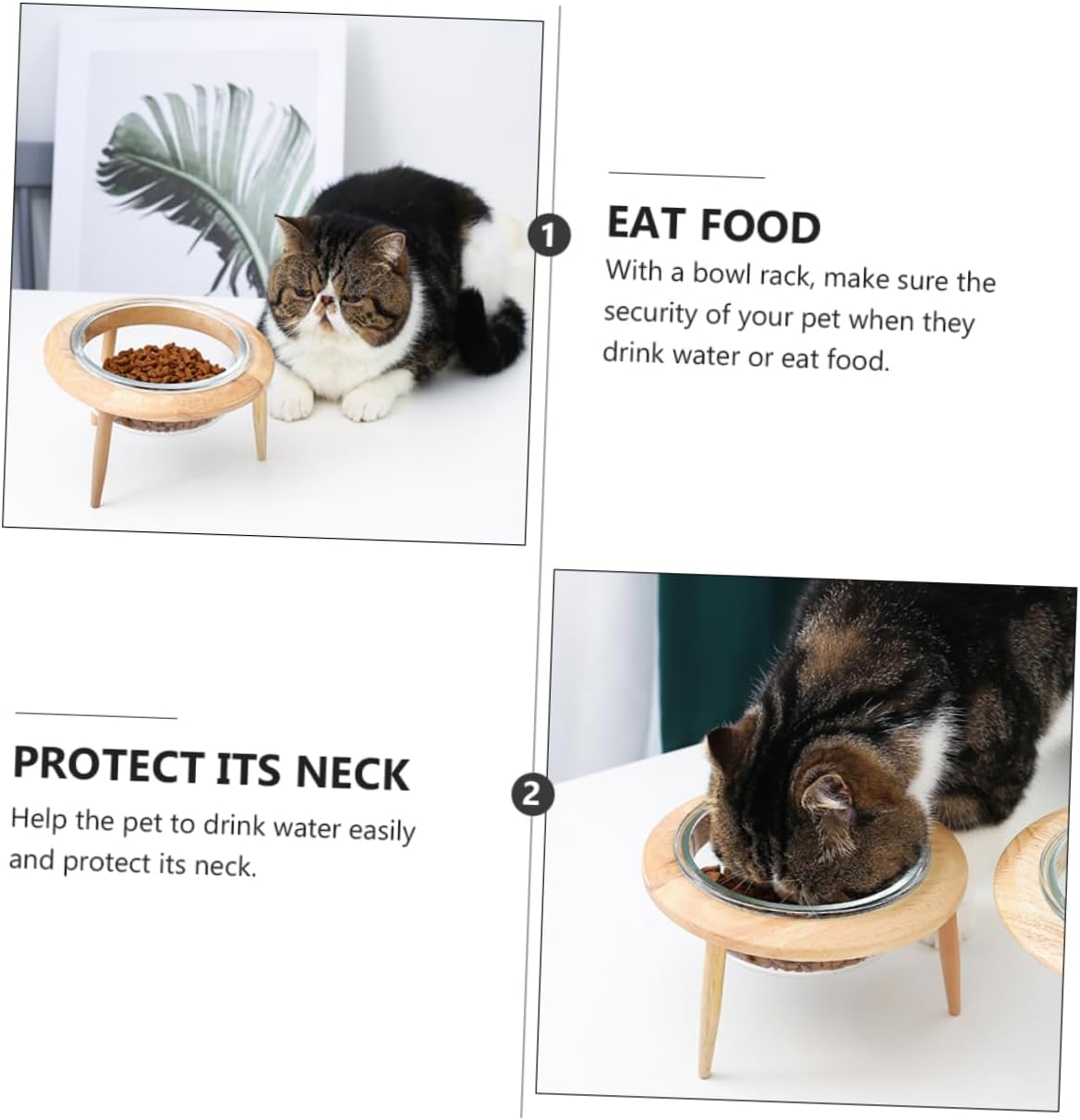 1

EAT FOOD

With a bowl rack, make sure the security of your pet when they drink water or eat food.

PROTECT ITS NECK

Help the pet to drink water easily and protect its neck.

2