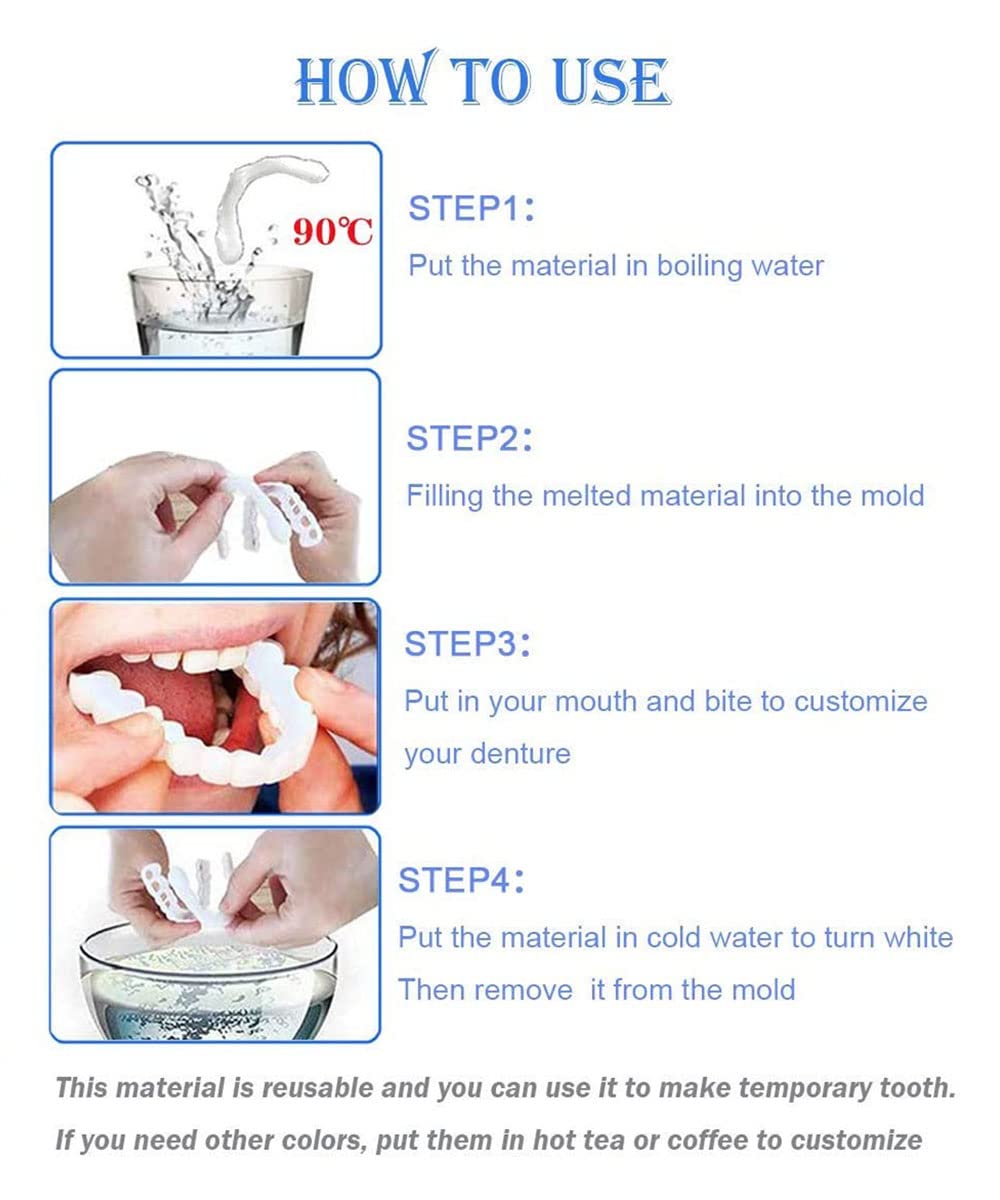 HOW TO USE

90℃

STEP1:
Put the material in boiling water

STEP2:
Filling the melted material into the mold

STEP3:
Put in your mouth and bite to customize your denture

STEP4:
Put the material in cold water to turn white
Then remove it from the mold

This material is reusable and you can use it to make temporary tooth.
If you need other colors, put them in hot tea or coffee to customize