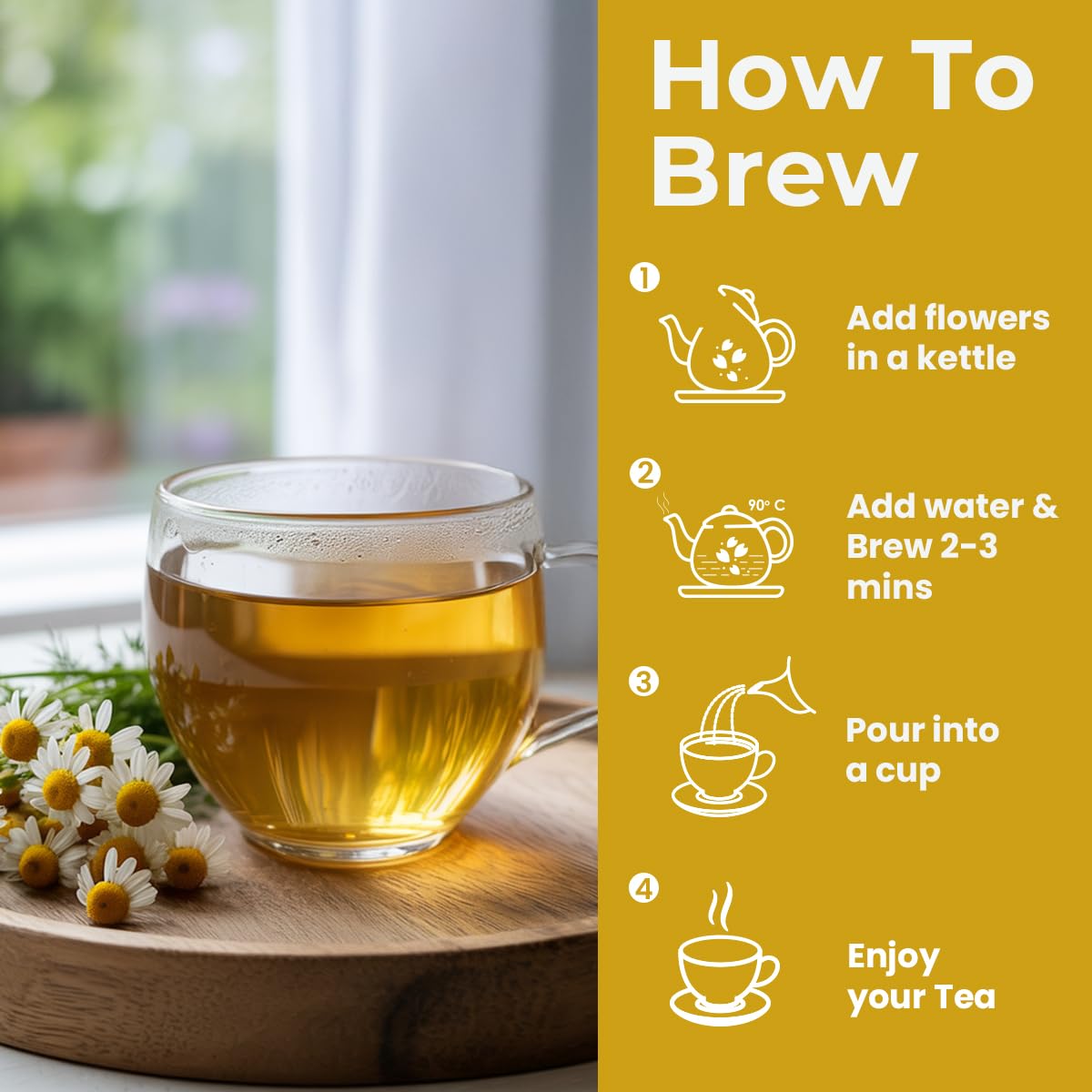 How To Brew

1
Add flowers in a kettle

2
90° C
Add water & Brew 2-3 mins

3
Pour into a cup

4
Enjoy your Tea