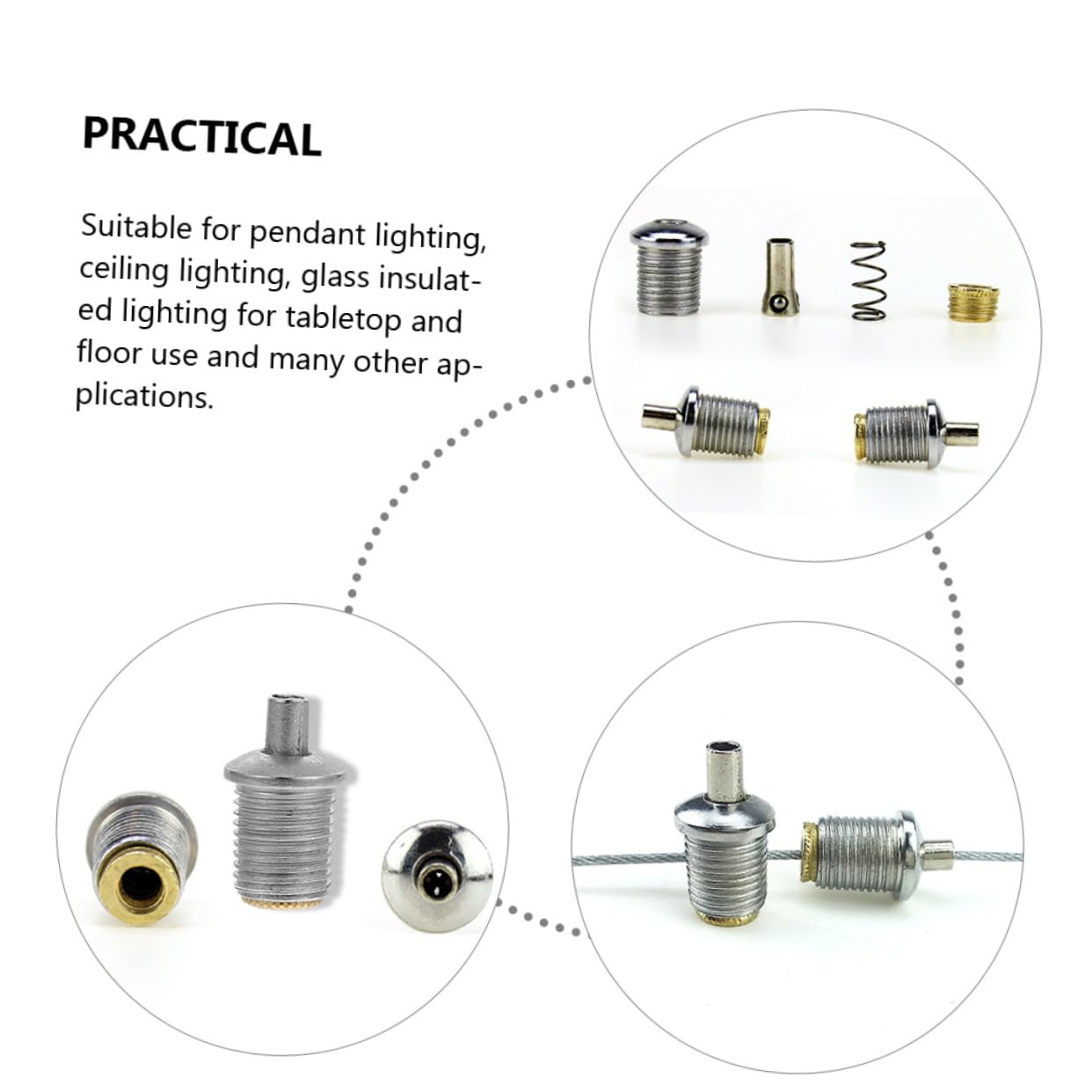 PRACTICAL

Suitable for pendant lighting, ceiling lighting, glass insulated lighting for tabletop and floor use and many other applications.