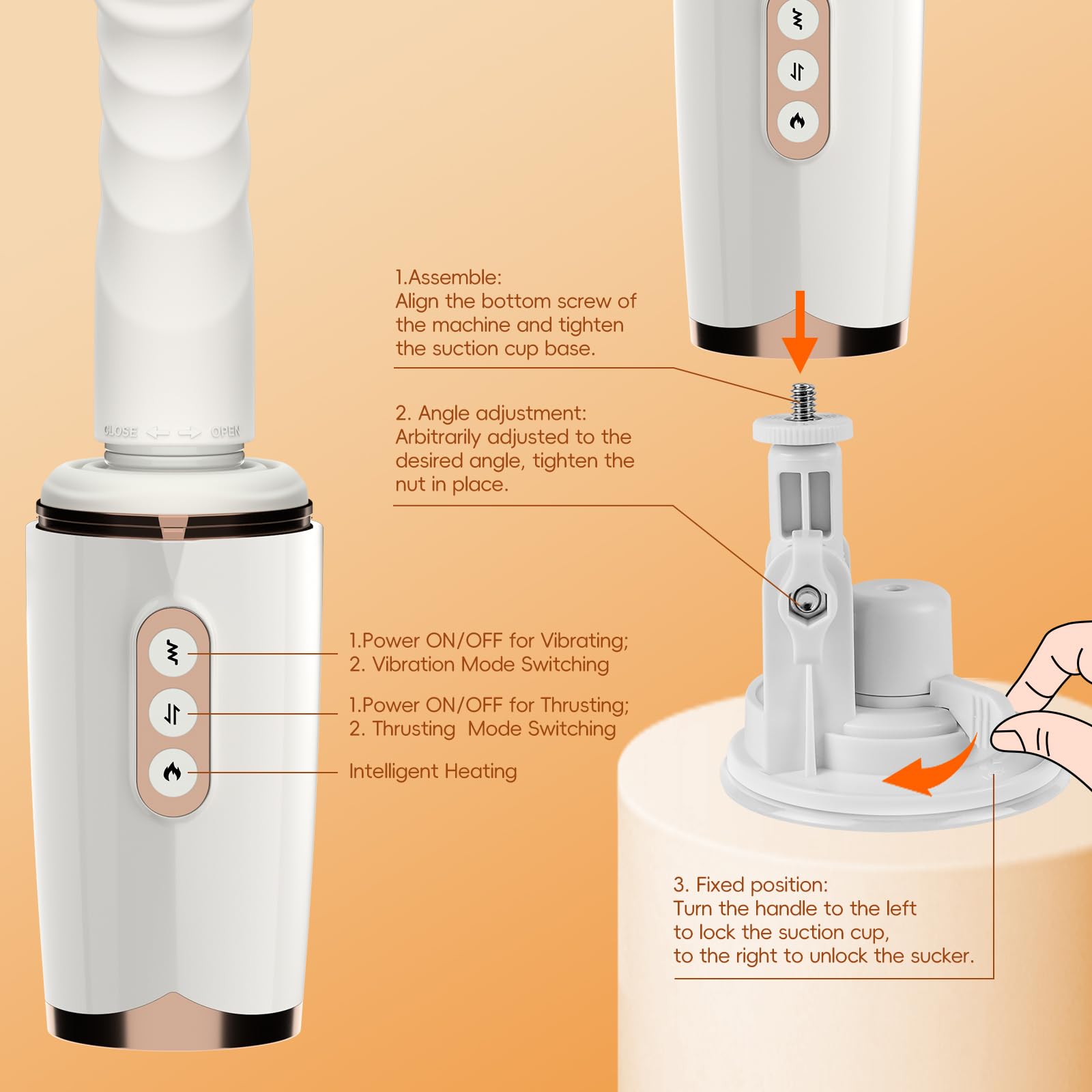 CLOSE OPEN

1.Assemble:
Align the bottom screw of the machine and tighten the suction cup base.

2. Angle adjustment:
Arbitrarily adjusted to the desired angle, tighten the nut in place.

1.Power ON/OFF for Vibrating;
2. Vibration Mode Switching

1.Power ON/OFF for Thrusting;
2. Thrusting Mode Switching

Intelligent Heating

3. Fixed position:
Turn the handle to the left to lock the suction cup, to the right to unlock the sucker.