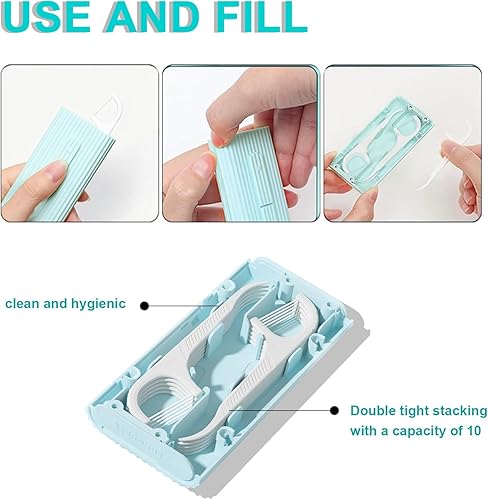 USE AND FILL

clean and hygienic

Double tight stacking with a capacity of 10