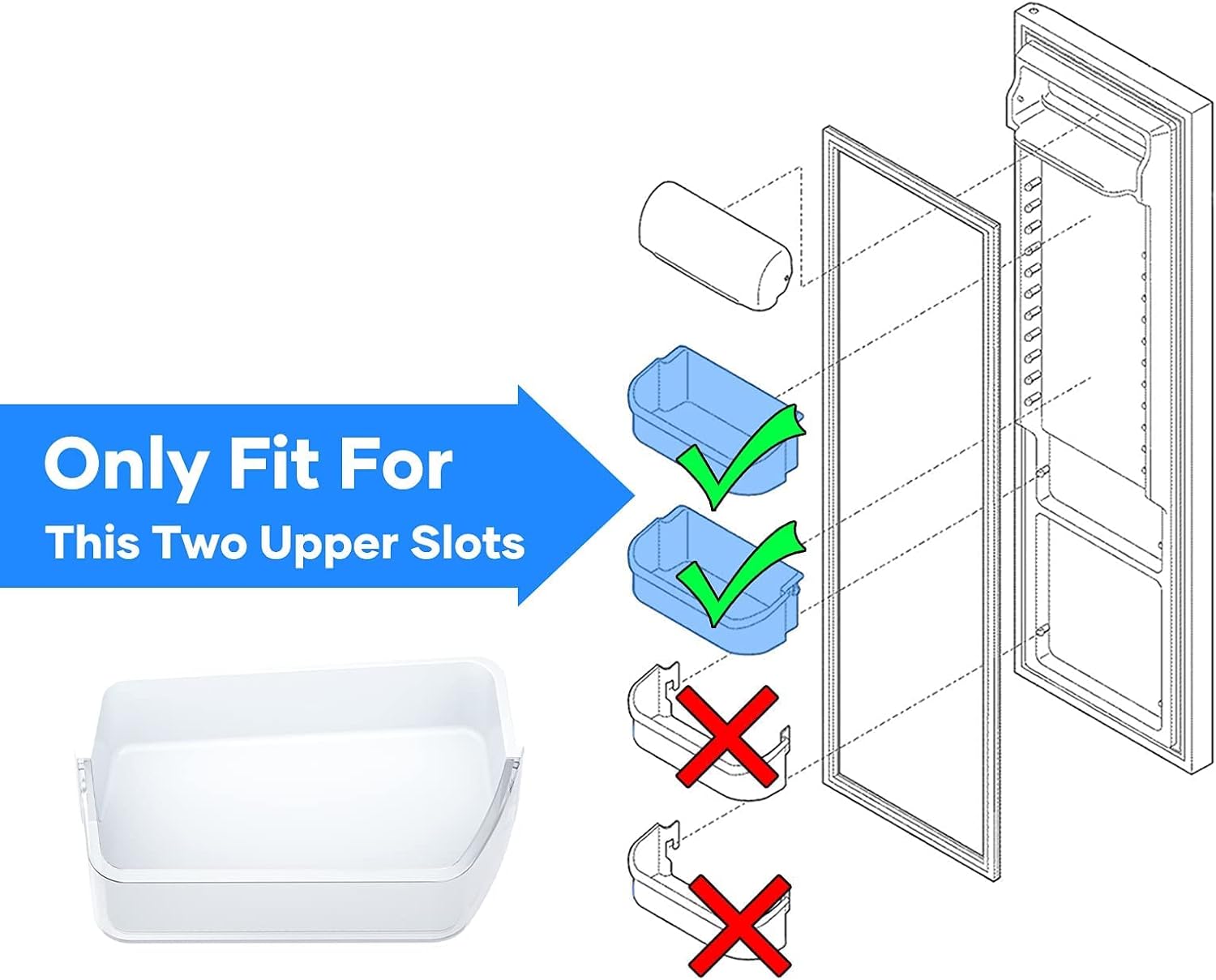 Only Fit For
This Two Upper Slots