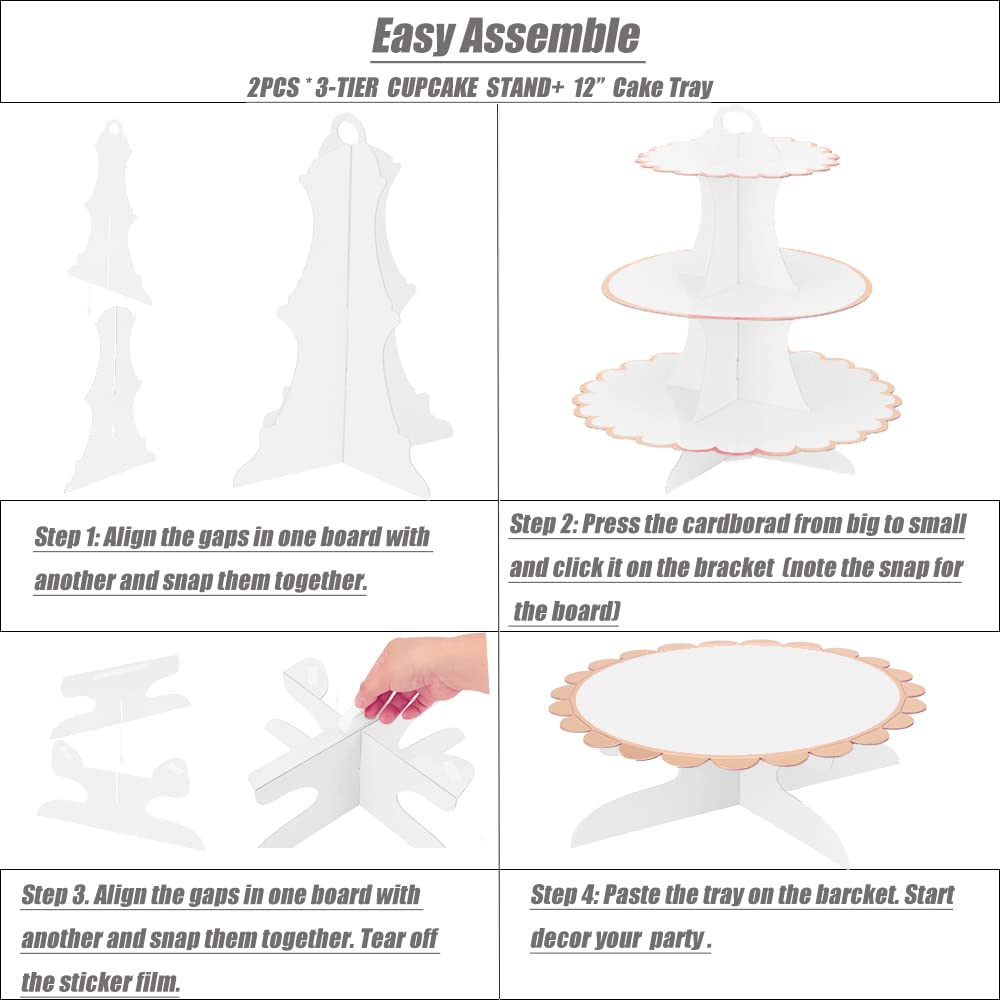 Easy Assemble

2PCS * 3-TIER CUPCAKE STAND+ 12" Cake Tray

Step 1: Align the gaps in one board with another and snap them together.

Step 2: Press the cardborad from big to small and click it on the bracket (note the snap for the board)

Step 3. Align the gaps in one board with another and snap them together. Tear off the sticker film.

Step 4: Paste the tray on the barcket. Start decor your party .