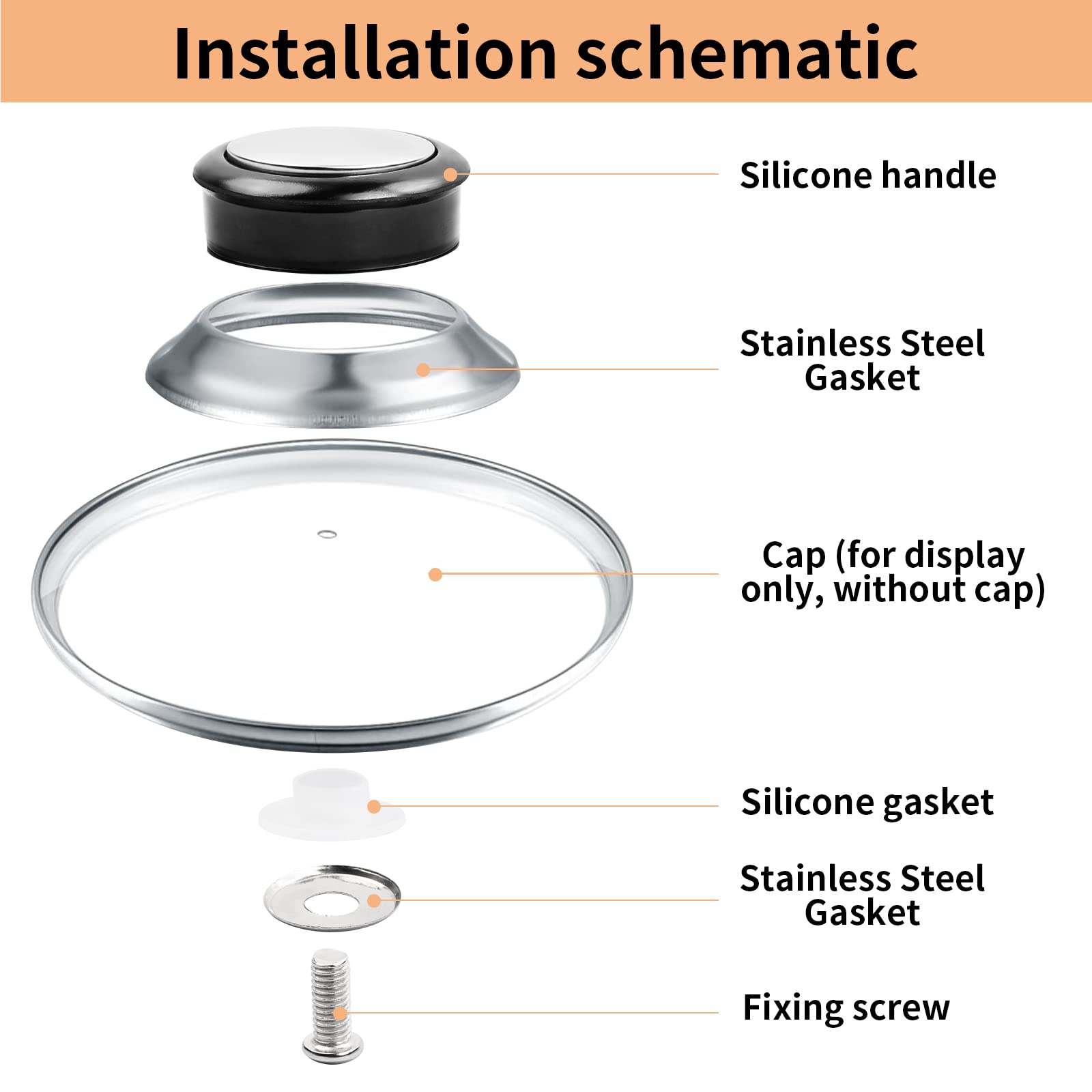 Installation schematic

Silicone handle

Stainless Steel Gasket

Cap (for display only, without cap)

Silicone gasket

Stainless Steel Gasket

Fixing screw