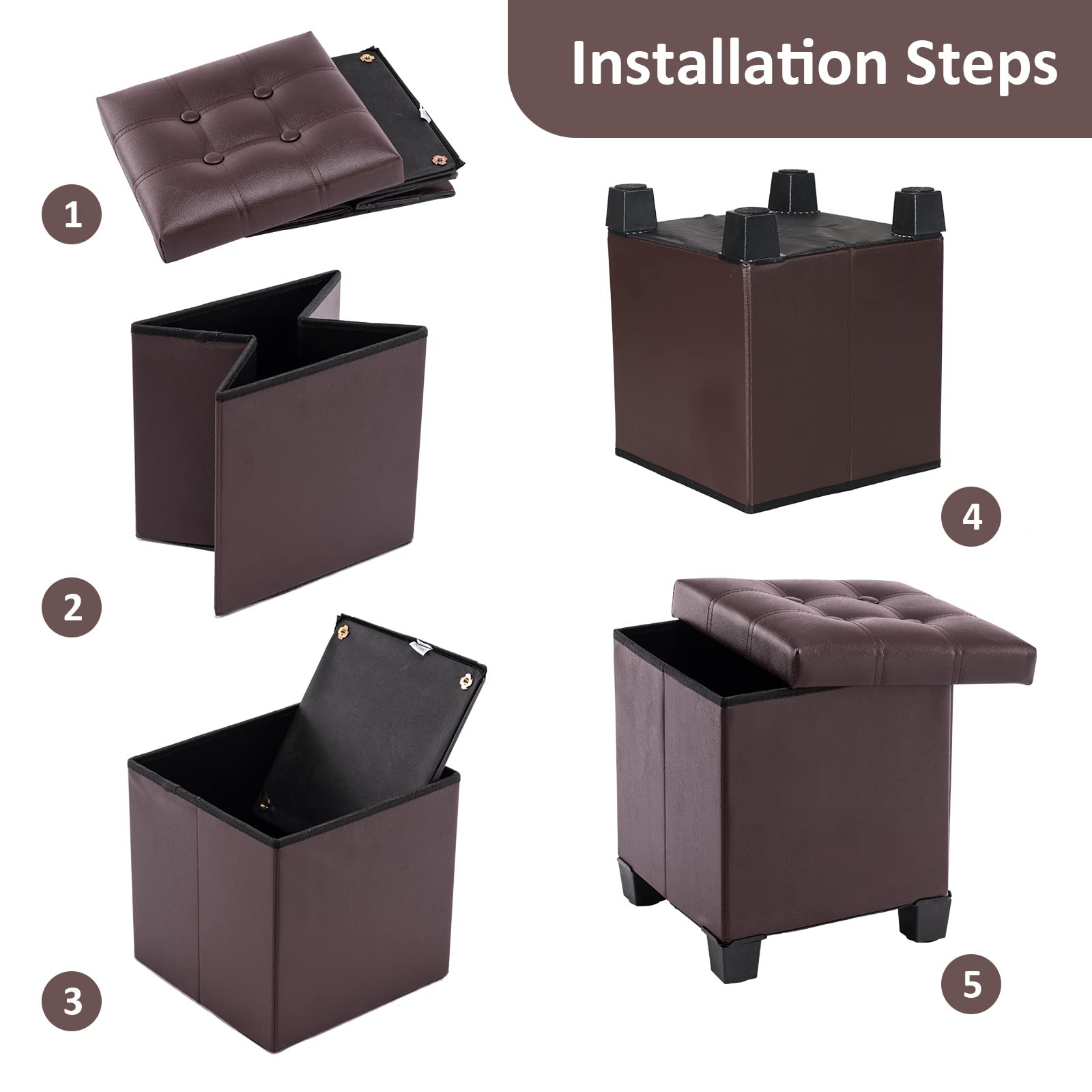 Installation Steps

1

2

3

4

5