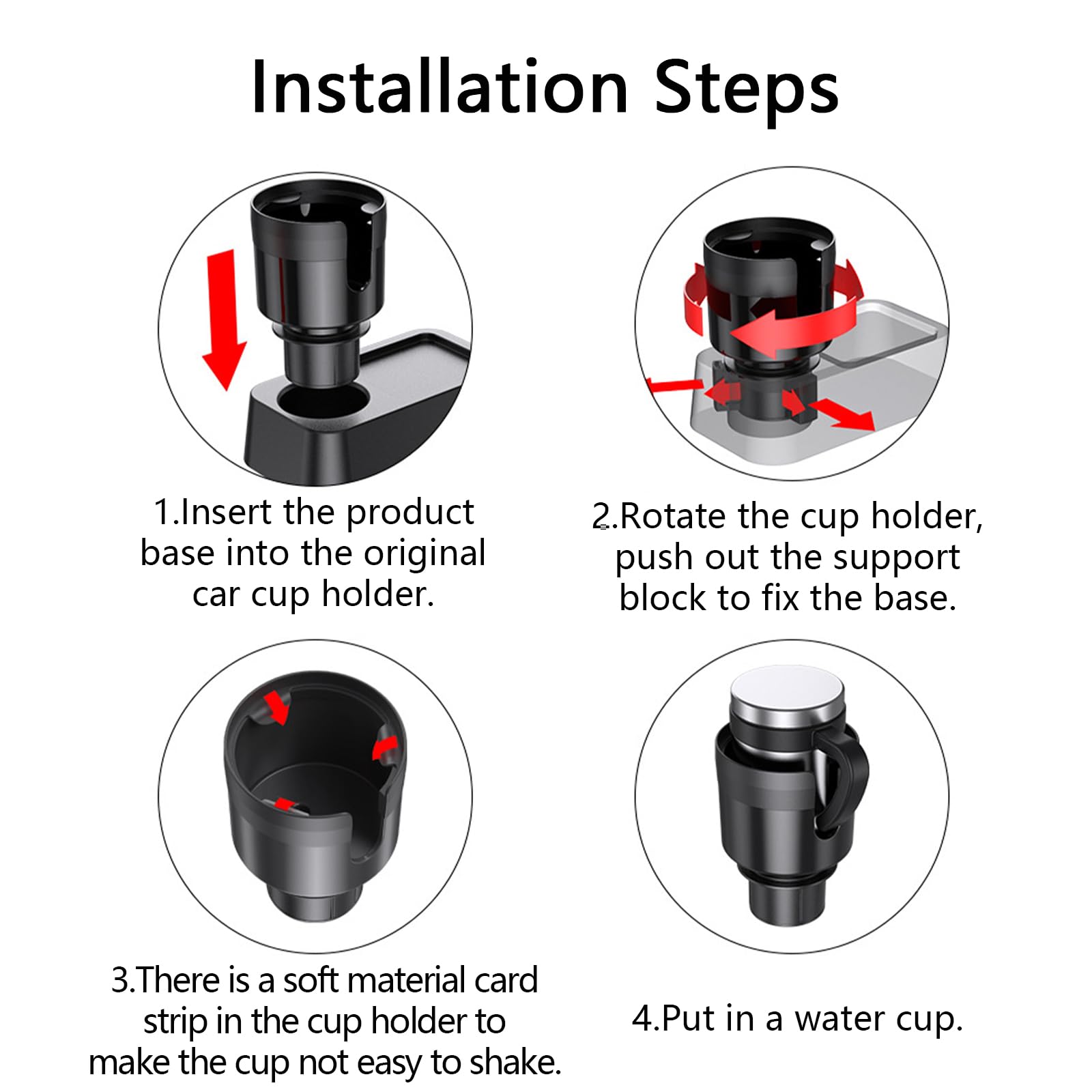 Installation Steps

1.Insert the product base into the original car cup holder.

2.Rotate the cup holder, push out the support block to fix the base.

3.There is a soft material card strip in the cup holder to make the cup not easy to shake.

4.Put in a water cup.