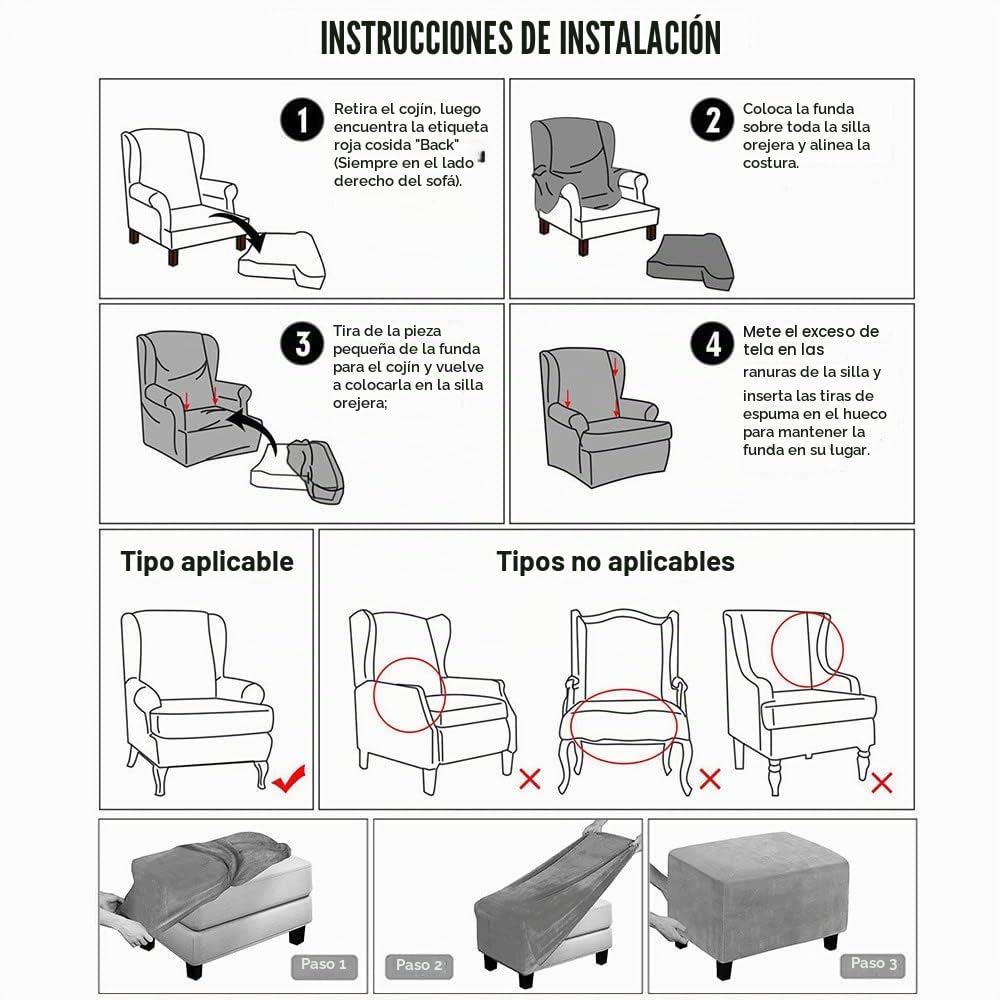 INSTRUCCIONES DE INSTALACIÓN

1 Retira el cojín, luego encuentra la etiqueta roja cosida "Back" (Siempre en el lado derecho del sofá).

2 Coloca la funda sobre toda la silla orejera y alinea la costura.

3 Tira de la pieza pequeña de la funda para el cojín y vuelve a colocarla en la silla orejera;

4 Mete el exceso de tela en las ranuras de la silla y inserta las tiras de espuma en el hueco para mantener la funda en su lugar.

Tipo aplicable

Tipos no aplicables

Paso 1

Paso 2

Paso 3