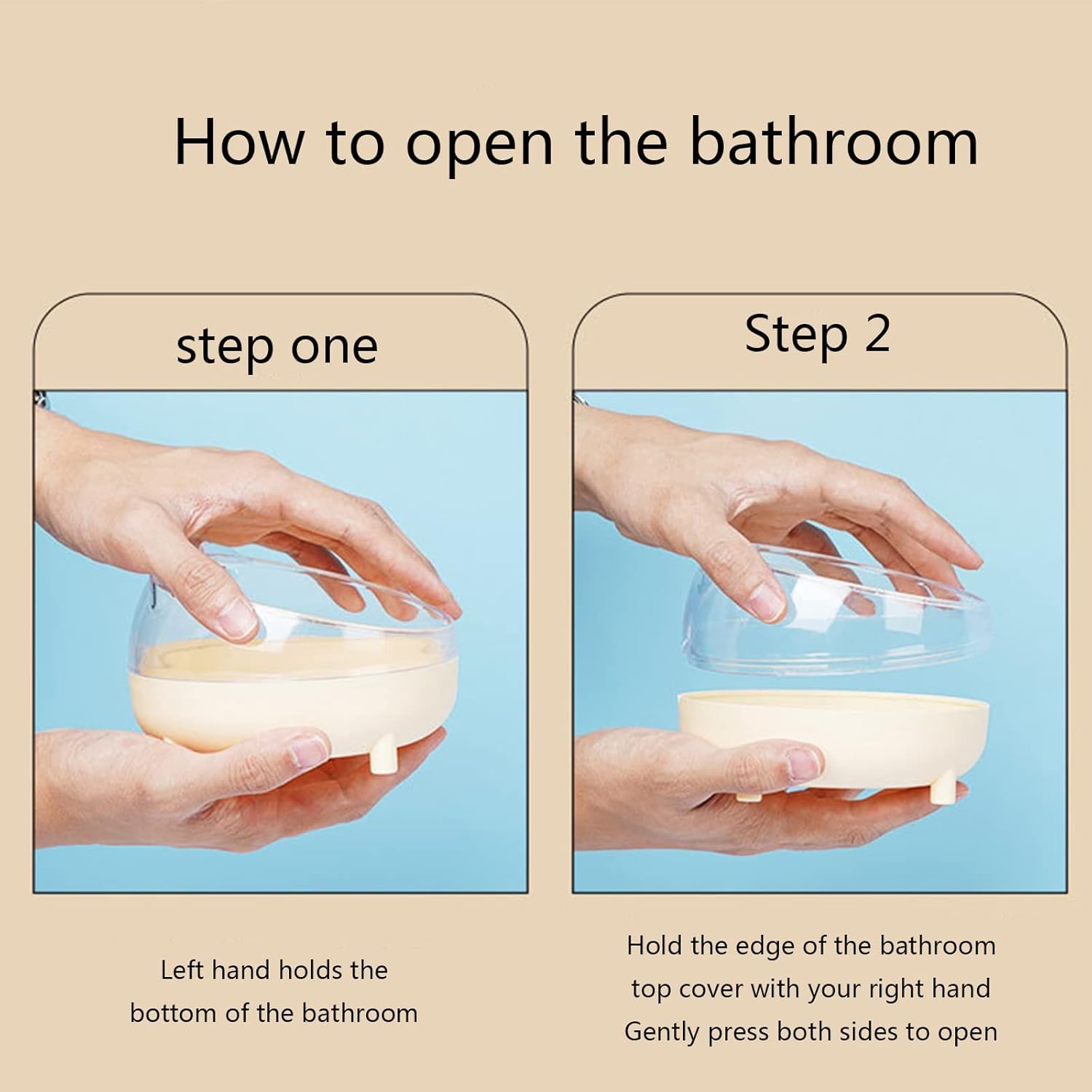 How to open the bathroom

step one

Left hand holds the bottom of the bathroom

Step 2

Hold the edge of the bathroom top cover with your right hand Gently press both sides to open