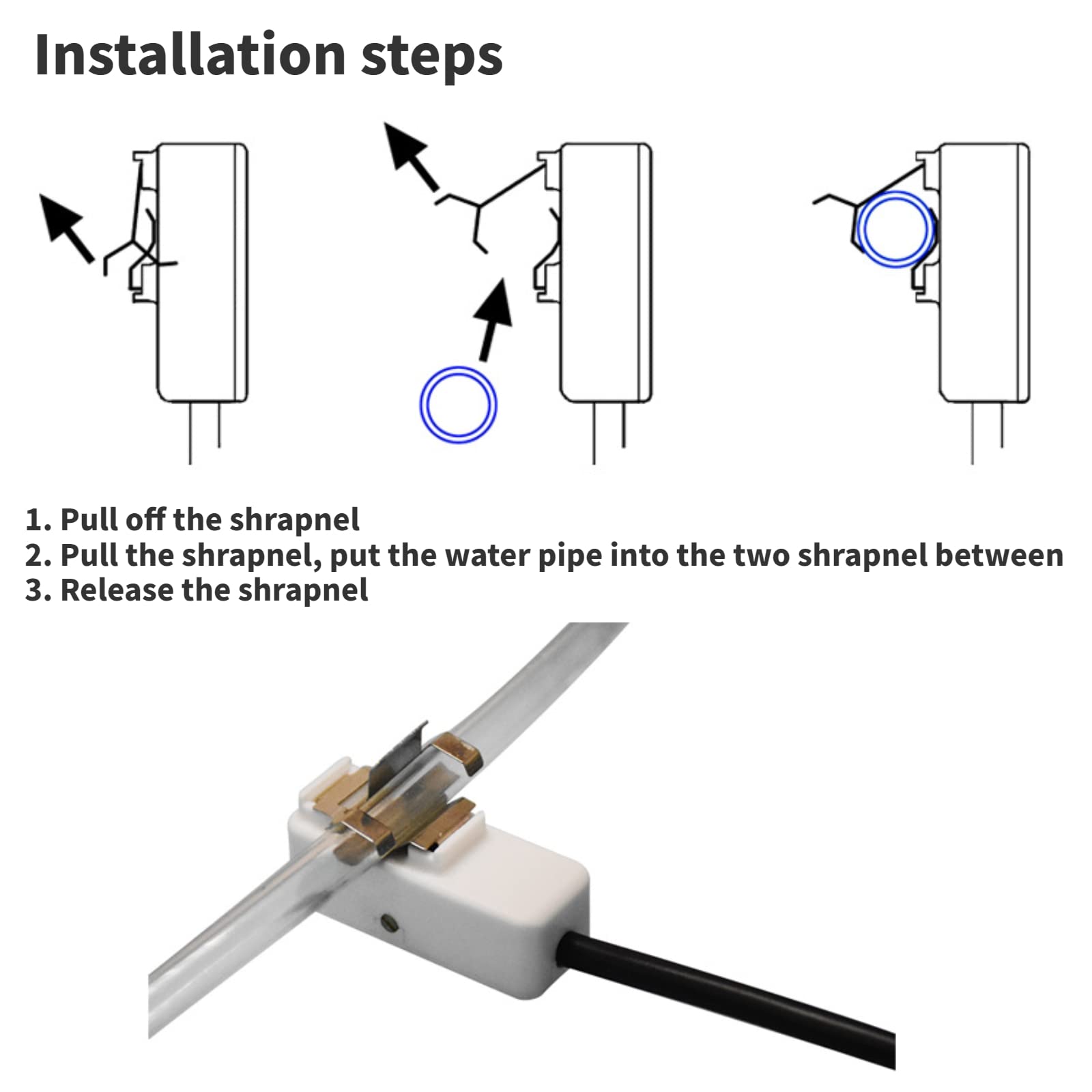 Installation steps

1. Pull off the shrapnel
2. Pull the shrapnel, put the water pipe into the two shrapnel between
3. Release the shrapnel