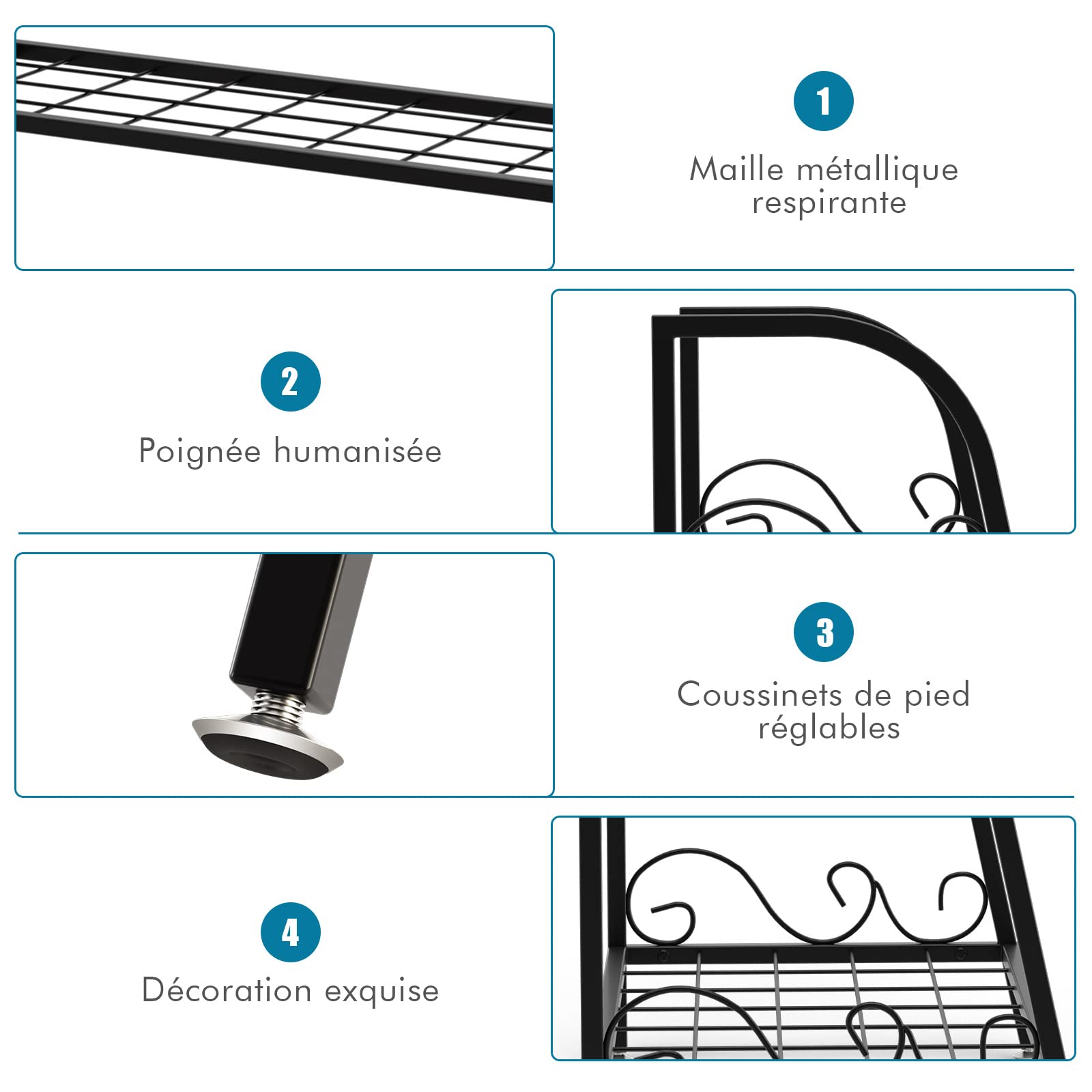 1

Maille métallique respirante

2

Poignée humanisée

3

Coussinets de pied réglables

4

Décoration exquise