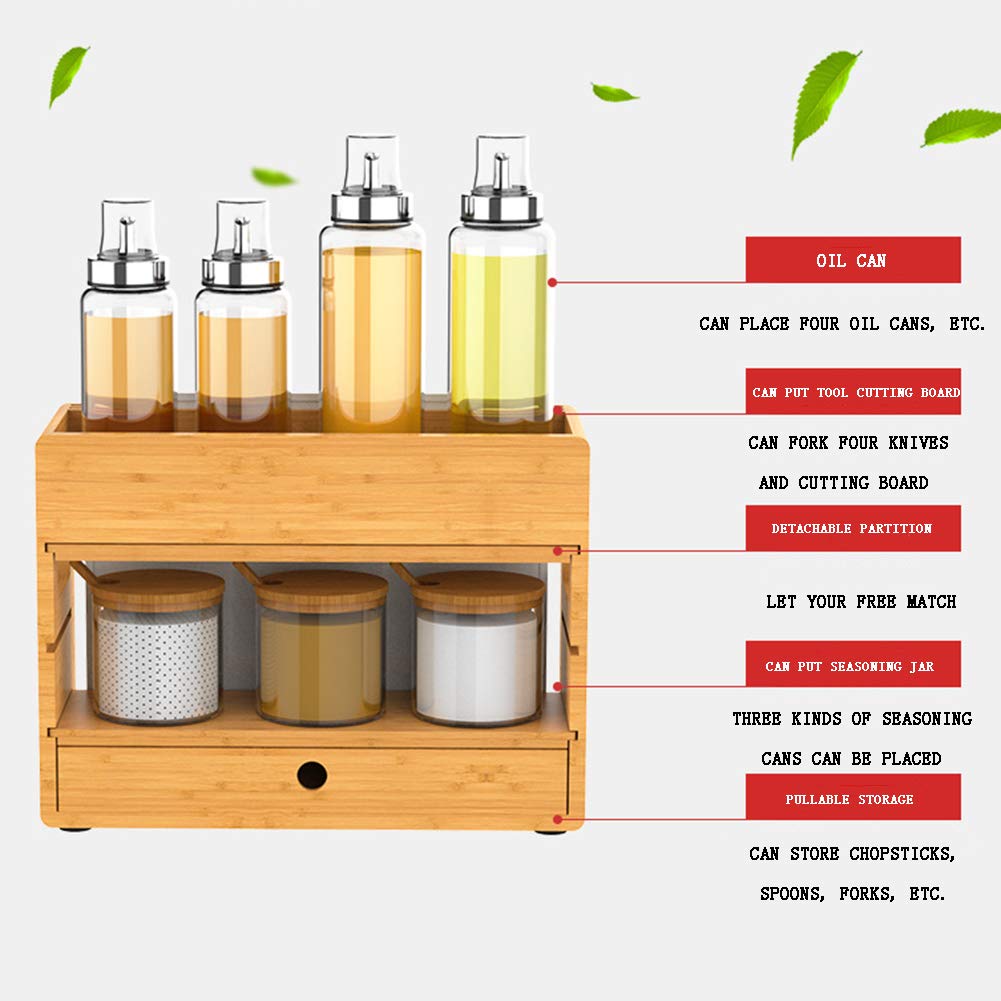 OIL CAN

CAN PLACE FOUR OIL CANS, ETC.

CAN PUT TOOL CUTTING BOARD

CAN FORK FOUR KNIVES AND CUTTING BOARD

DETACHABLE PARTITION

LET YOUR FREE MATCH

CAN PUT SEASONING JAR

THREE KINDS OF SEASONING CANS CAN BE PLACED

PULLABLE STORAGE

CAN STORE CHOPSTICKS, SPOONS, FORKS, ETC.