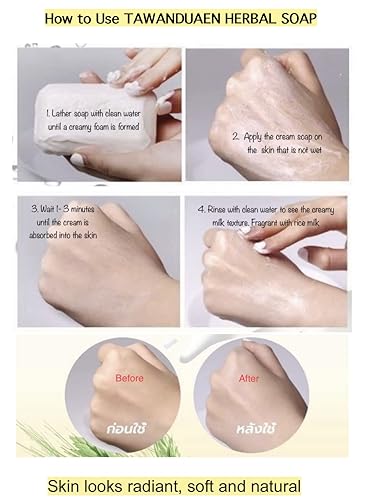 How to Use TAWANDUAEN HERBAL SOAP

1. Lather soap with clean water until a creamy foam is formed

2. Apply the cream soap on the skin that is not wet

3. Wait 1- 3 minutes until the cream is absorbed into the skin

4. Rinse with clean water to see the creamy milk texture. Fragrant with rice milk

Before

ก่อนใช้

After

หลังใช้

Skin looks radiant, soft and natural