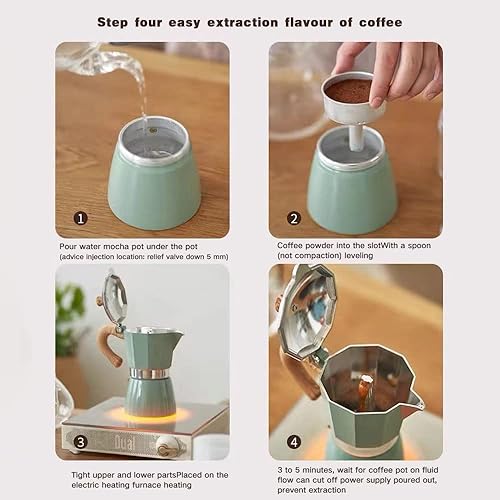 Step four easy extraction flavour of coffee

1

Pour water mocha pot under the pot
(advice injection location: relief valve down 5 mm)

2

Coffee powder into the slotWith a spoon (not compaction) leveling

3

Dual

Tight upper and lower partsPlaced on the electric heating furnace heating

4

3 to 5 minutes, wait for coffee pot on fluid flow can cut off power supply poured out, prevent extraction